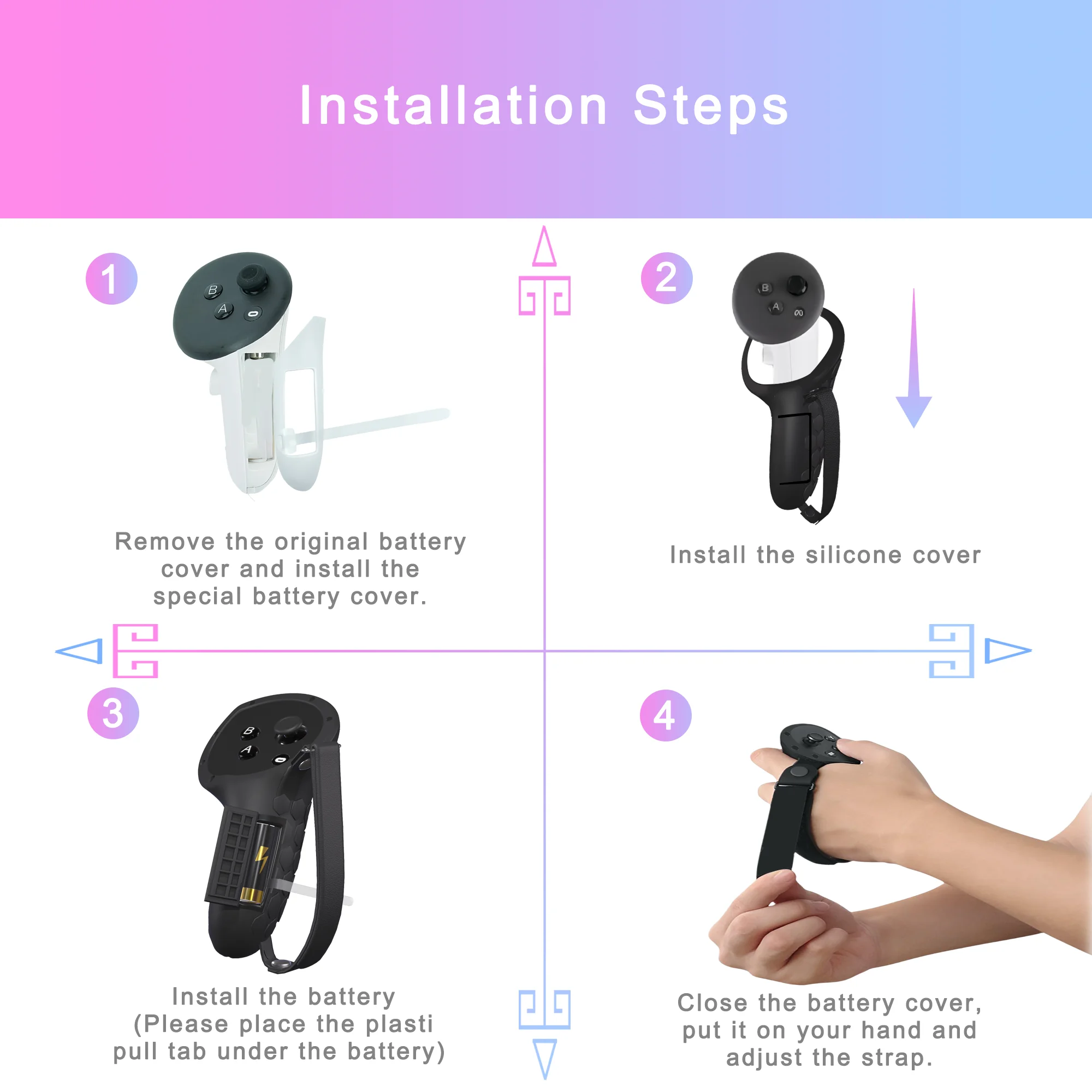 Installation Steps

1

B

A

Remove the original battery cover and install the special battery cover.

2

B

A

Install the silicone cover

3

B

A

Install the battery (Please place the plasti pull tab under the battery)

4

Close the battery cover, put it on your hand and adjust the strap.