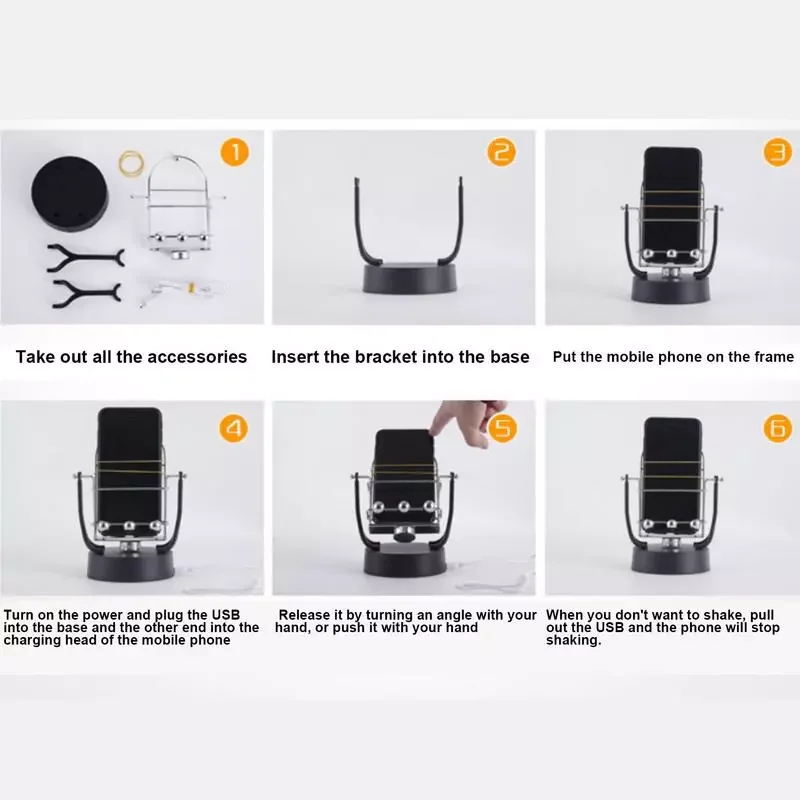 1

Take out all the accessories

2

Insert the bracket into the base

3

Put the mobile phone on the frame

4

Turn on the power and plug the USB into the base and the other end into the charging head of the mobile phone

5

Release it by turning an angle with your hand, or push it with your hand

6

When you don't want to shake, pull out the USB and the phone will stop shaking.