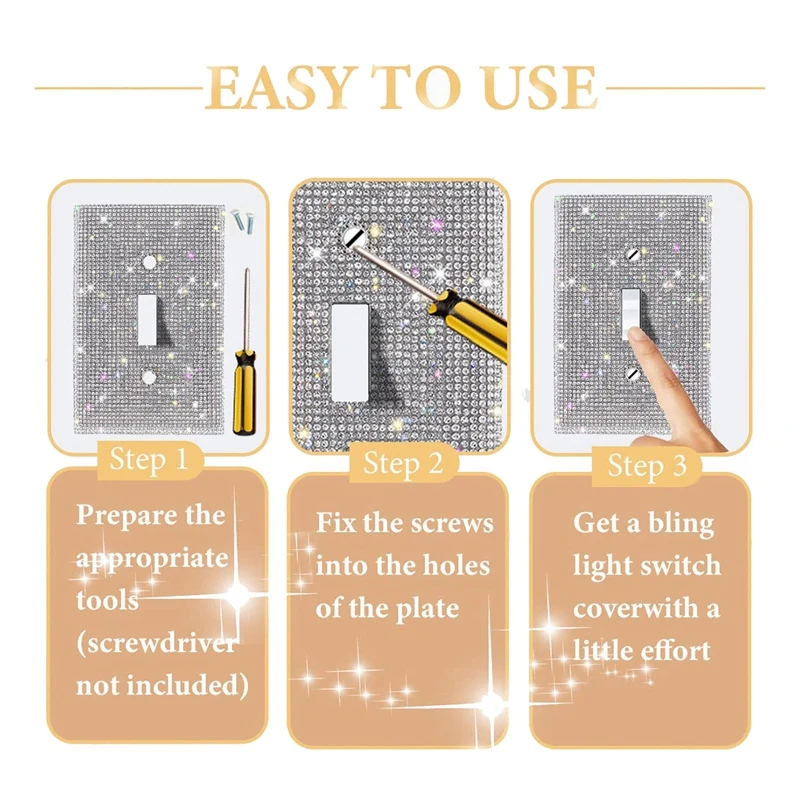 EASY TO USE

Step 1

Prepare the appropriate tools (screwdriver not included)

Step 2

Fix the screws into the holes of the plate

Step 3

Get a bling light switch coverwith a little effort