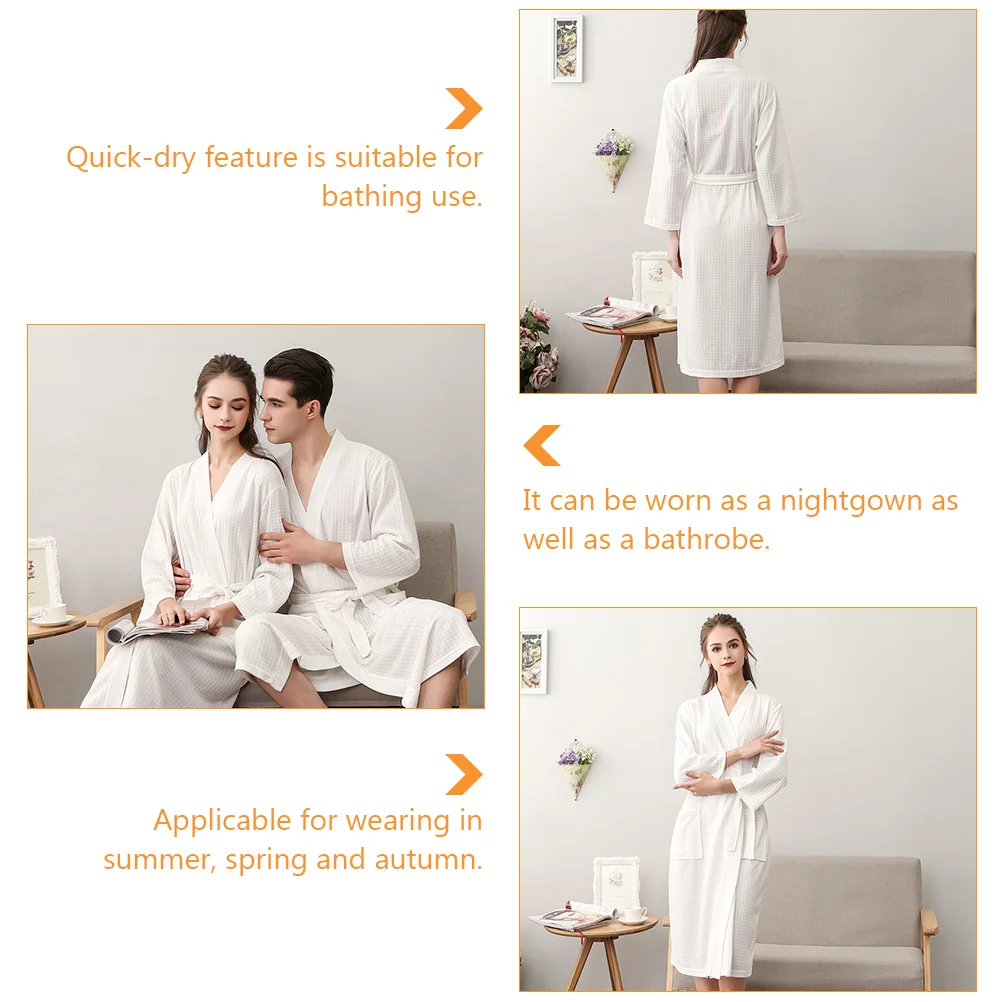 Quick-dry feature is suitable for bathing use.

It can be worn as a nightgown as well as a bathrobe.

Applicable for wearing in summer, spring and autumn.