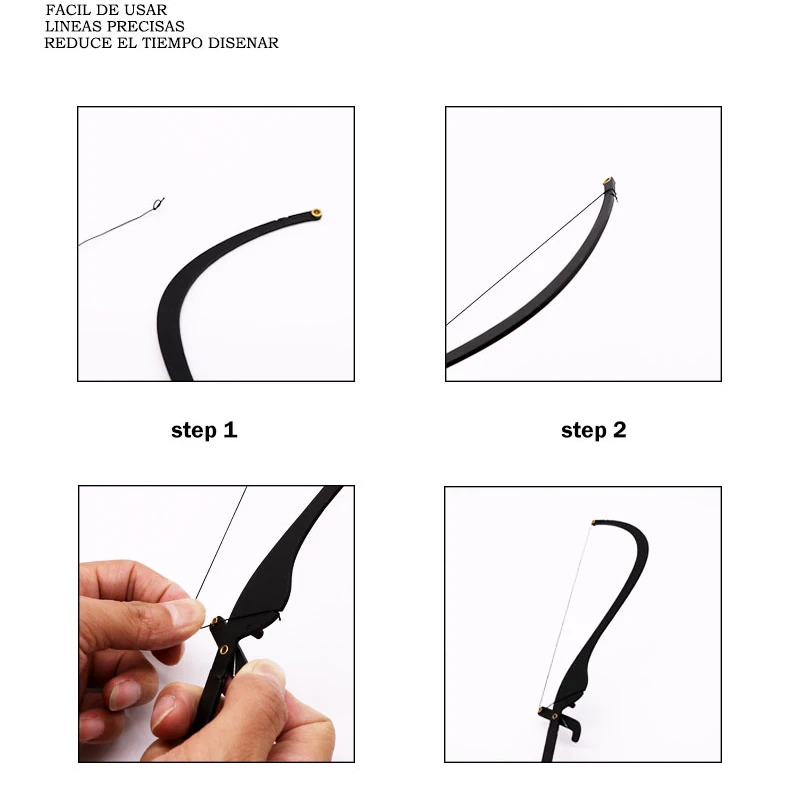 FACIL DE USAR
LINEAS PRECISAS
REDUCE EL TIEMPO DISENAR

step 1

step 2