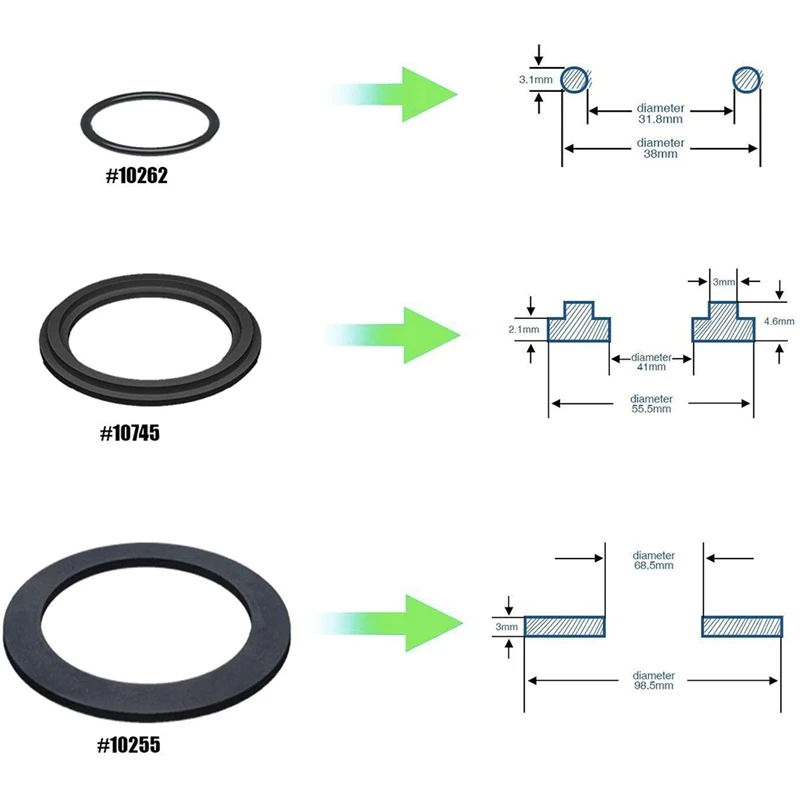 #10262

3.1mm

diameter
31.8mm

diameter
38mm

#10745

3mm

2.1mm

4.6mm

diameter
41mm

diameter
55.5mm

#10255

diameter
68.5mm

3mm

diameter
98.5mm