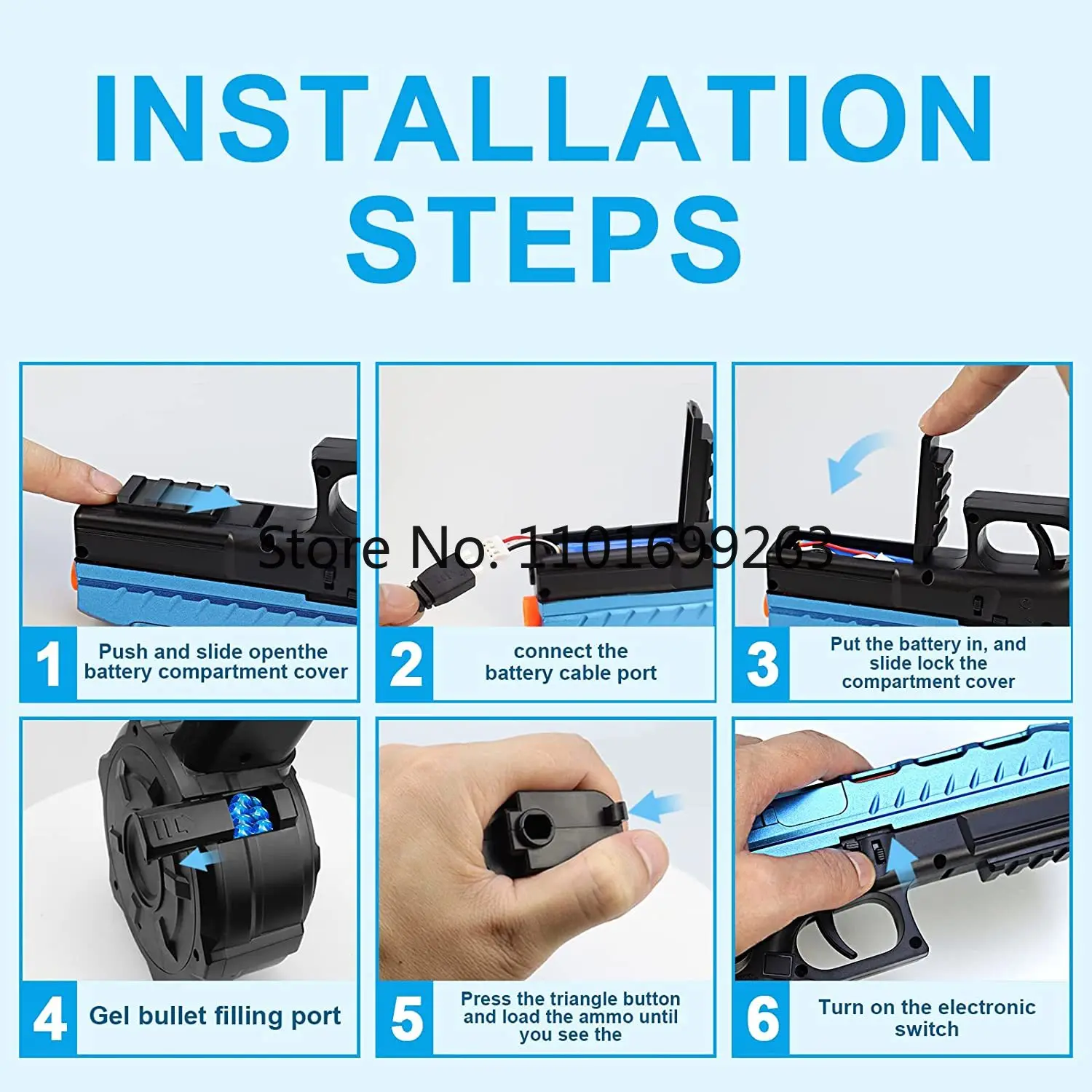 INSTALLATION STEPS

Store No: 1101699263

1 Push and slide openthe battery compartment cover

2 connect the battery cable port

3 Put the battery in, and slide lock the compartment cover

4 Gel bullet filling port

5 Press the triangle button and load the ammo until you see the

6 Turn on the electronic switch