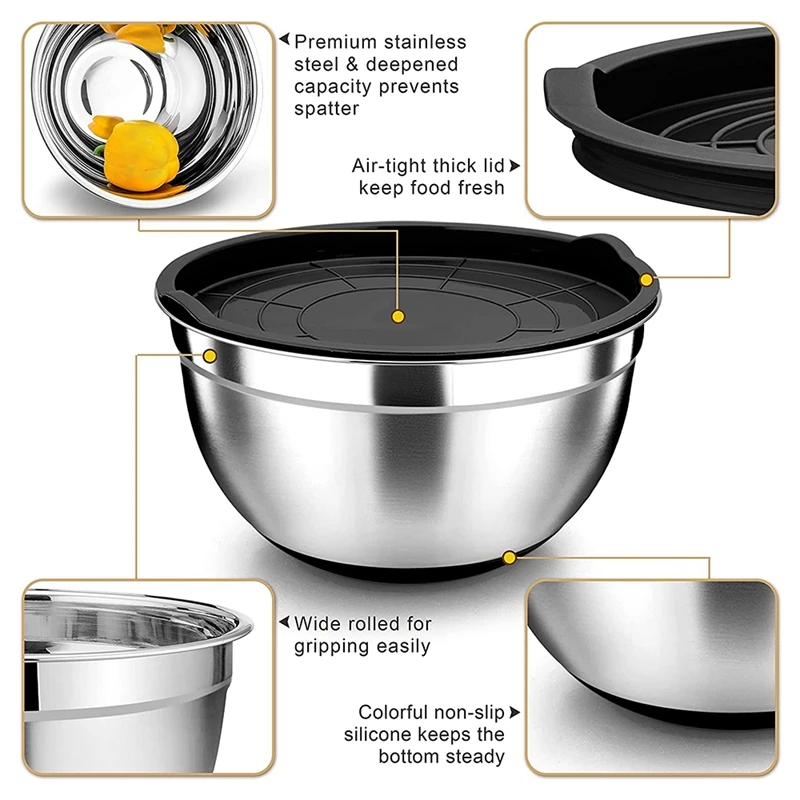 Premium stainless steel & deepened capacity prevents spatter

Air-tight thick lid keep food fresh

Wide rolled for gripping easily

Colorful non-slip silicone keeps the bottom steady