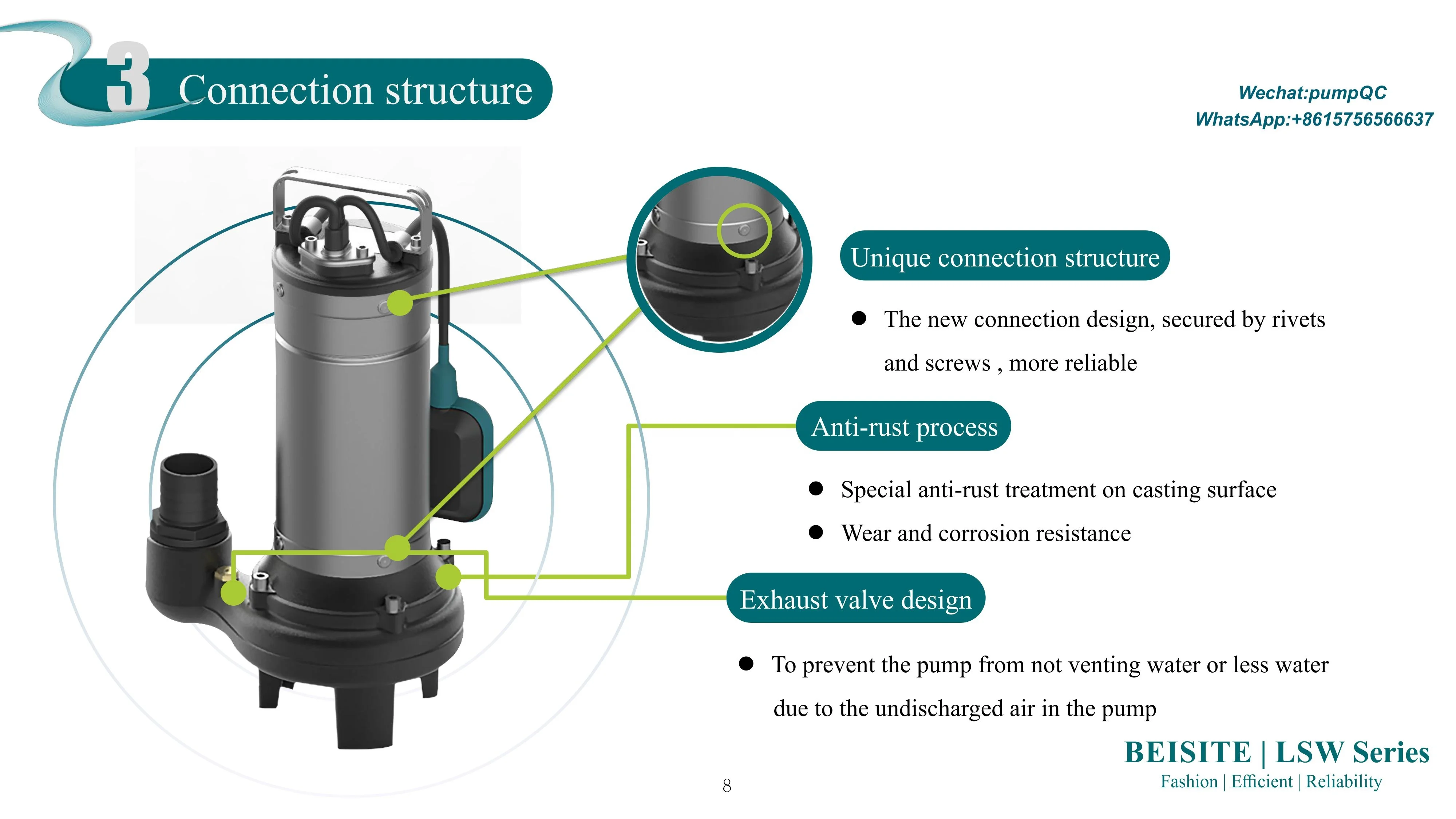 3 Connection structure

Wechat:pumpQC
WhatsApp:+8615756566637

Unique connection structure

● The new connection design, secured by rivets and screws , more reliable

Anti-rust process

● Special anti-rust treatment on casting surface
● Wear and corrosion resistance

Exhaust valve design

● To prevent the pump from not venting water or less water due to the undischarged air in the pump

8

BEISITE | LSW Series
Fashion | Efficient | Reliability