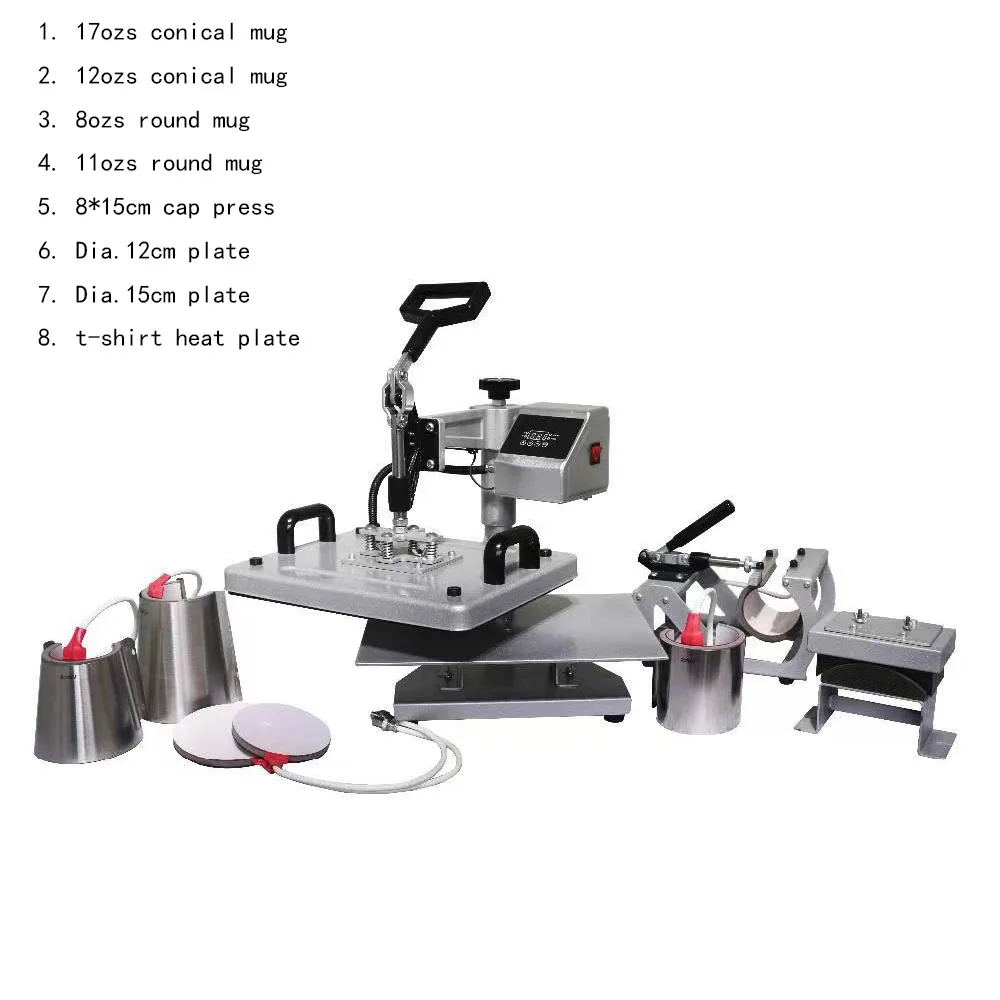 1. 17ozs conical mug
2. 12ozs conical mug
3. 8ozs round mug
4. 11ozs round mug
5. 8*15cm cap press
6. Dia.12cm plate
7. Dia.15cm plate
8. t-shirt heat plate