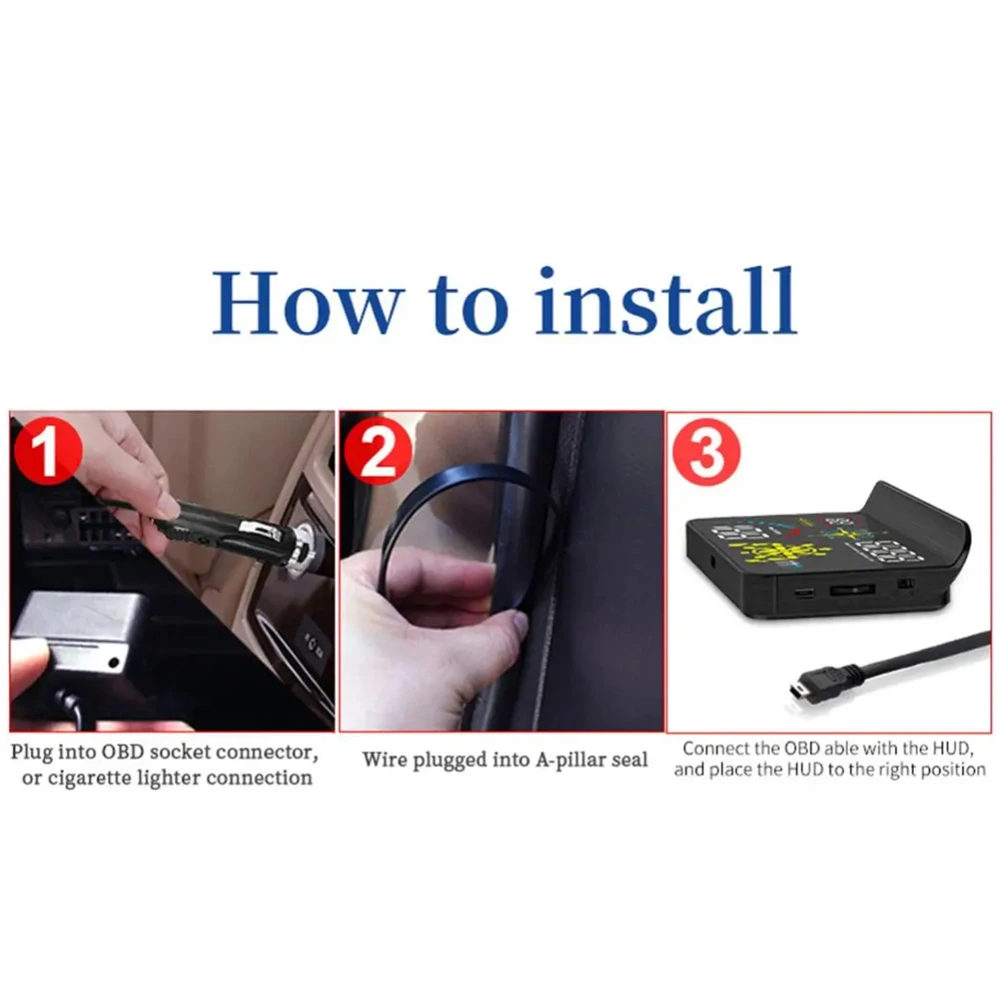 How to install

1

Plug into OBD socket connector, or cigarette lighter connection

2

Wire plugged into A-pillar seal

3

Connect the OBD able with the HUD, and place the HUD to the right position