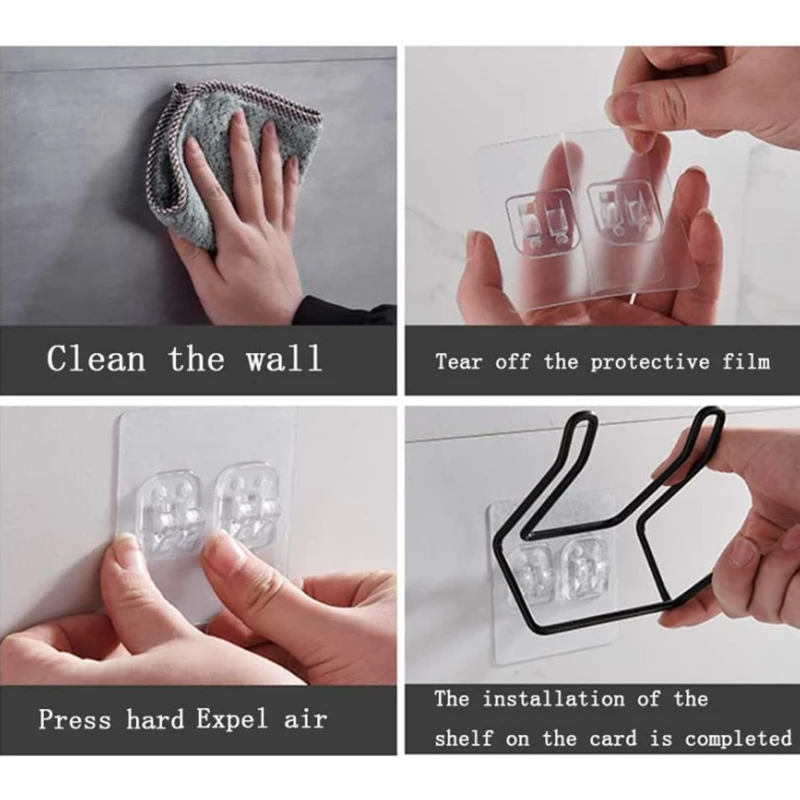 Clean the wall

Tear off the protective film

Press hard Expel air

The installation of the shelf on the card is completed