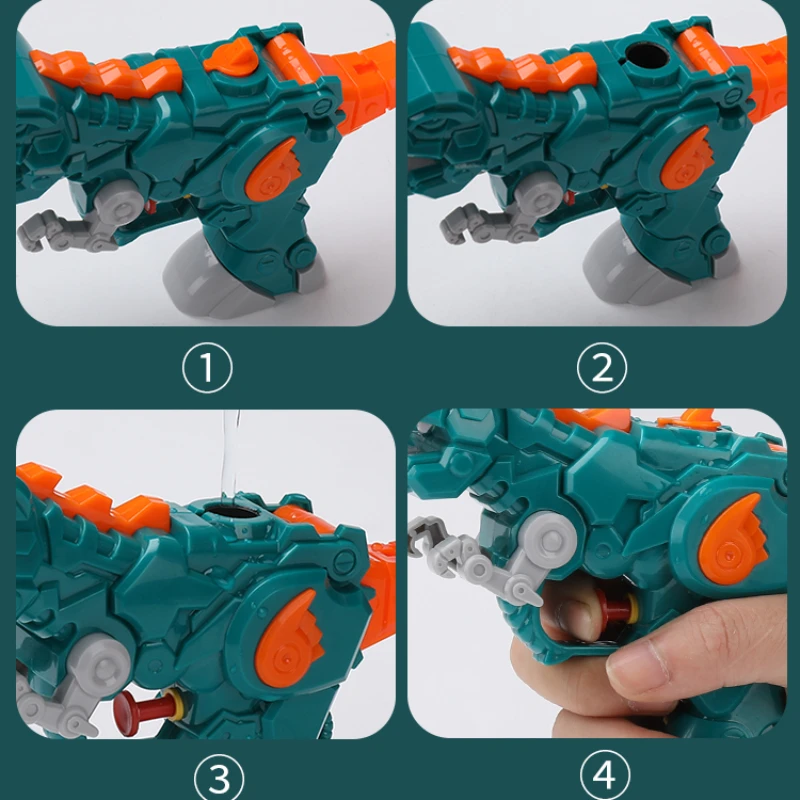 ①

②

③

④