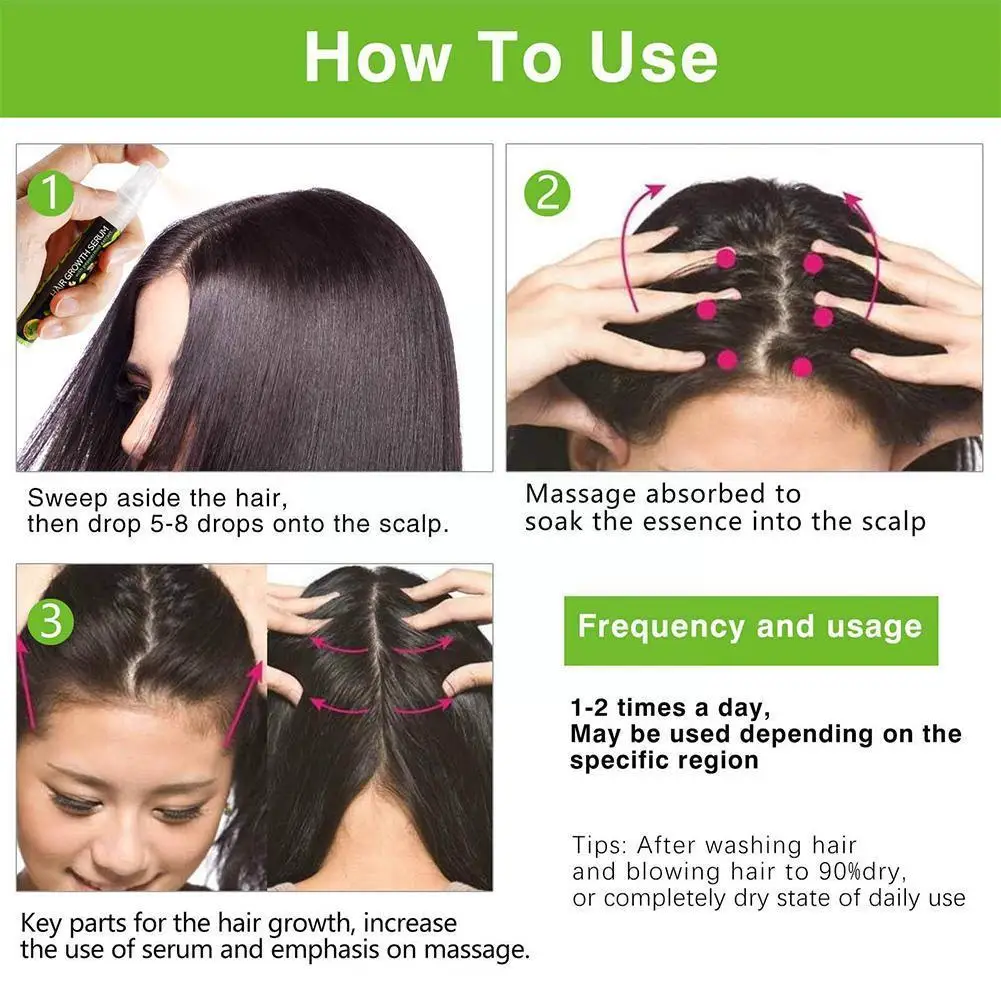 How To Use

1

HAIR GROWTH SERUM

Sweep aside the hair, then drop 5-8 drops onto the scalp.

2

Massage absorbed to soak the essence into the scalp

3

Key parts for the hair growth, increase the use of serum and emphasis on massage.

Frequency and usage

1-2 times a day,
May be used depending on the specific region

Tips: After washing hair and blowing hair to 90%dry, or completely dry state of daily use