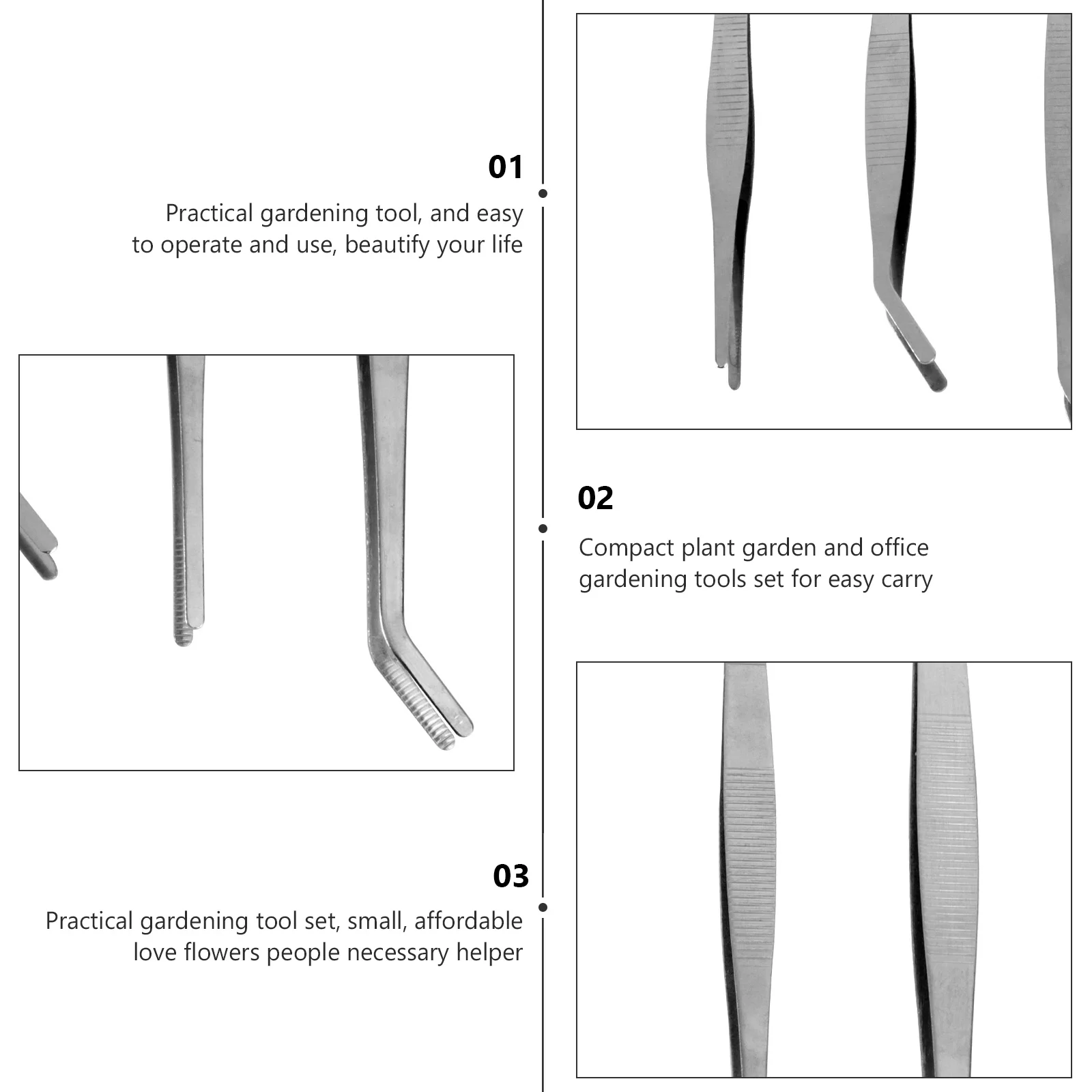 01

Practical gardening tool, and easy to operate and use, beautify your life

02

Compact plant garden and office gardening tools set for easy carry

03

Practical gardening tool set, small, affordable love flowers people necessary helper