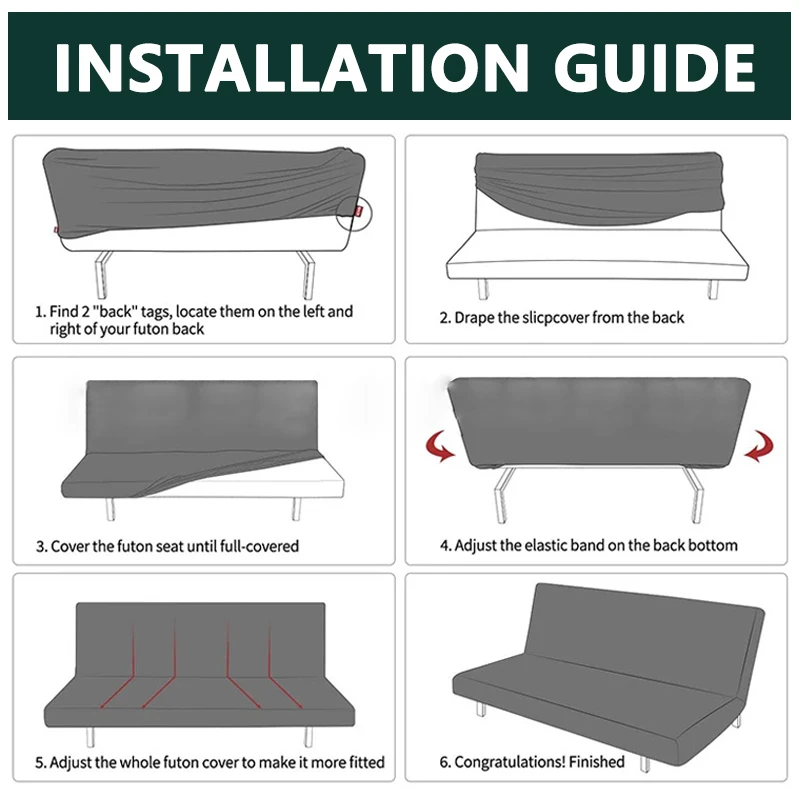 INSTALLATION GUIDE

1. Find 2 "back" tags, locate them on the left and right of your futon back

2. Drape the slicpcover from the back

3. Cover the futon seat until full-covered

4. Adjust the elastic band on the back bottom

5. Adjust the whole futon cover to make it more fitted

6. Congratulations! Finished