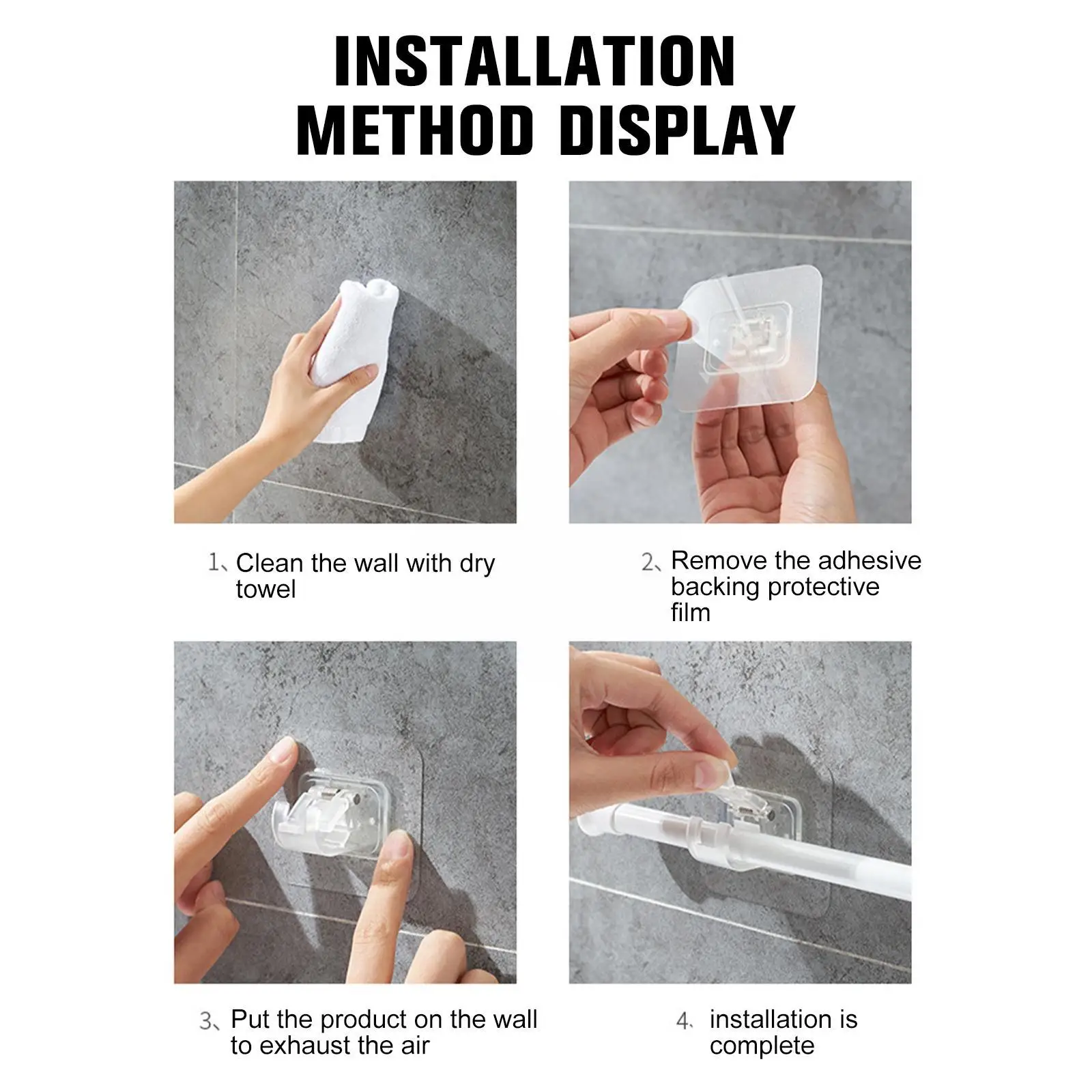 INSTALLATION METHOD DISPLAY

1、Clean the wall with dry towel

2、Remove the adhesive backing protective film

3、Put the product on the wall to exhaust the air

4、installation is complete