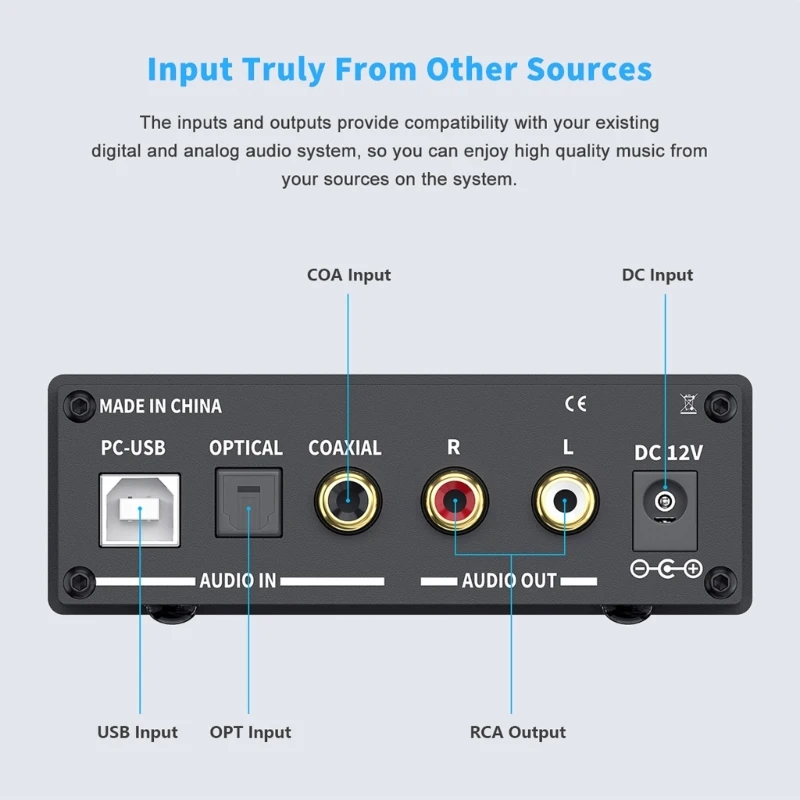 Input Truly From Other Sources

The inputs and outputs provide compatibility with your existing digital and analog audio system, so you can enjoy high quality music from your sources on the system.

COA Input

DC Input

MADE IN CHINA

CE

PC-USB

OPTICAL

COAXIAL

R

L

DC 12V

AUDIO IN

AUDIO OUT

USB Input

OPT Input

RCA Output