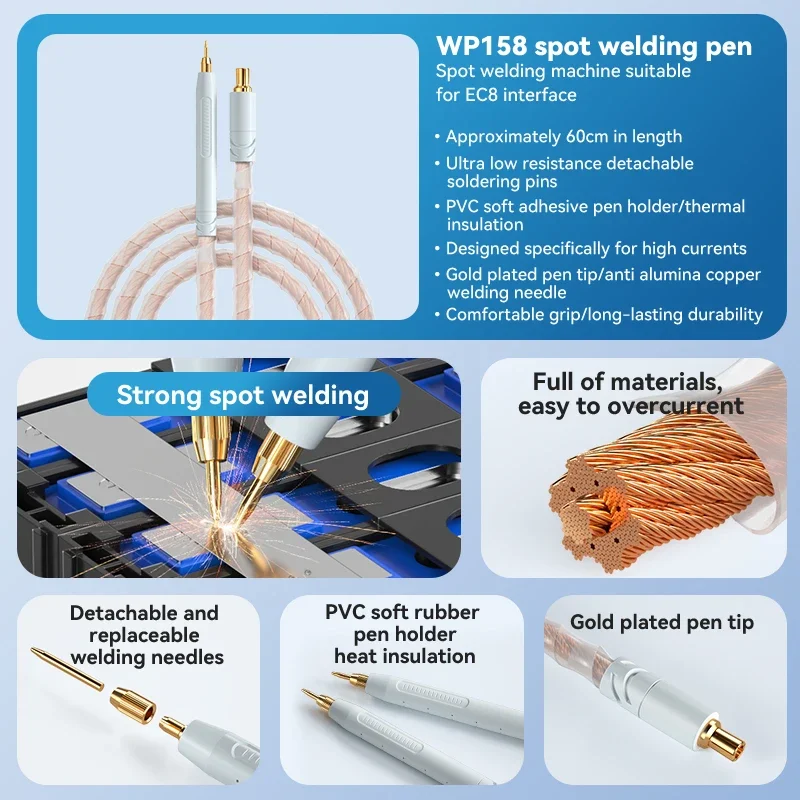 WP158 spot welding pen
Spot welding machine suitable for EC8 interface

• Approximately 60cm in length
• Ultra low resistance detachable soldering pins
• PVC soft adhesive pen holder/thermal insulation
• Designed specifically for high currents
• Gold plated pen tip/anti alumina copper welding needle
• Comfortable grip/long-lasting durability

Strong spot welding

Full of materials, easy to overcurrent

Detachable and replaceable welding needles

PVC soft rubber pen holder heat insulation

Gold plated pen tip