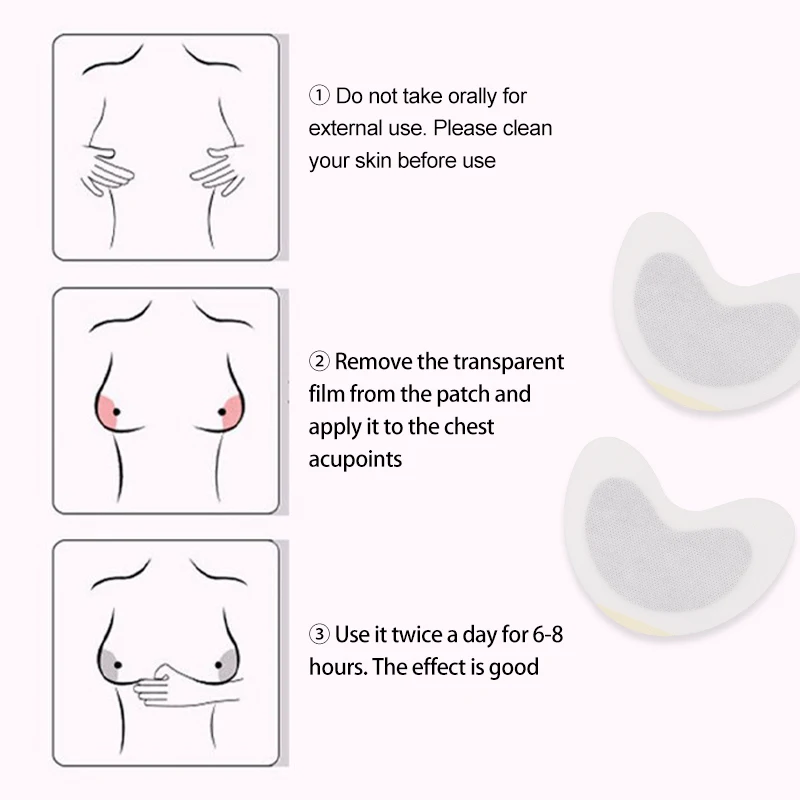 ① Do not take orally for external use. Please clean your skin before use

② Remove the transparent film from the patch and apply it to the chest acupoints

③ Use it twice a day for 6-8 hours. The effect is good