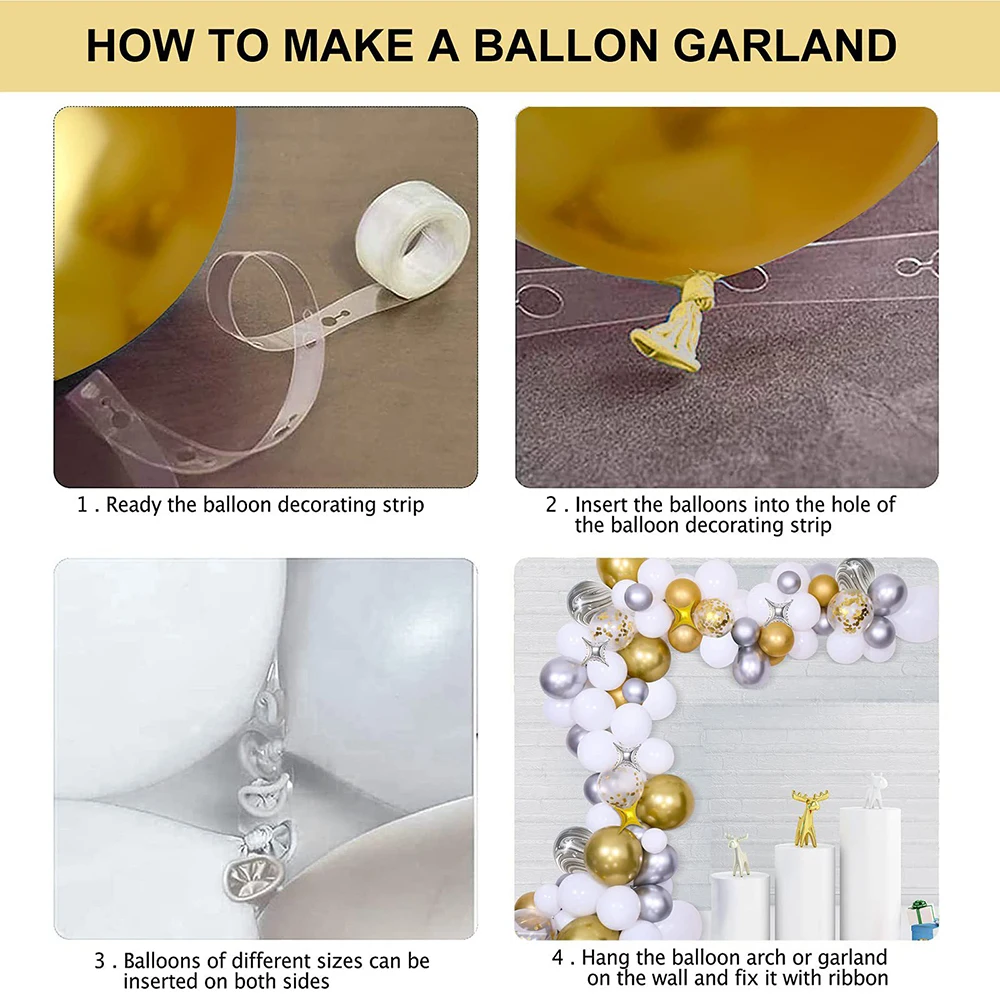 HOW TO MAKE A BALLON GARLAND

1 . Ready the balloon decorating strip

2 . Insert the balloons into the hole of the balloon decorating strip

3 . Balloons of different sizes can be inserted on both sides

4 . Hang the balloon arch or garland on the wall and fix it with ribbon