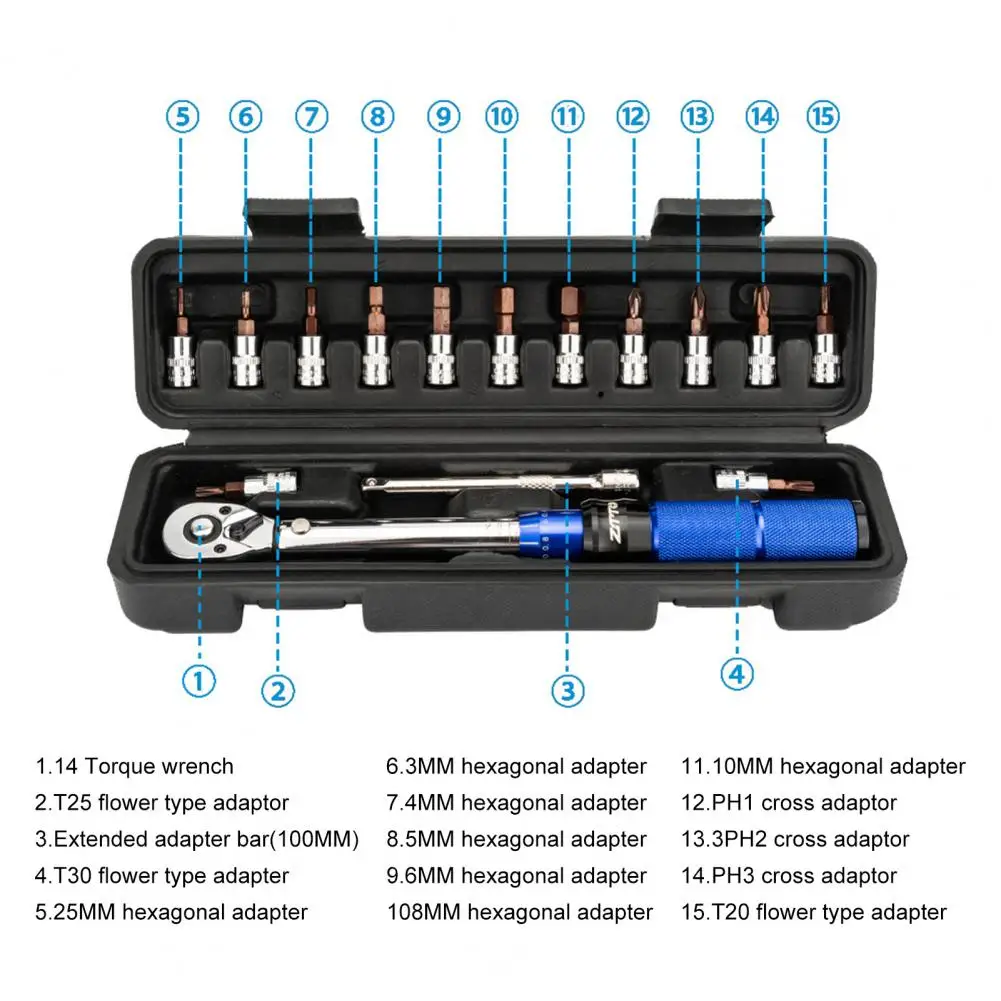 5 6 7 8 9 10 11 12 13 14 15

ZTTO

1 2 3 4

1.14 Torque wrench
2.T25 flower type adaptor
3.Extended adapter bar(100MM)
4.T30 flower type adapter
5.25MM hexagonal adapter

6.3MM hexagonal adapter
7.4MM hexagonal adapter
8.5MM hexagonal adapter
9.6MM hexagonal adapter
108MM hexagonal adapter

11.10MM hexagonal adapter
12.PH1 cross adaptor
13.3PH2 cross adaptor
14.PH3 cross adaptor
15.T20 flower type adapter