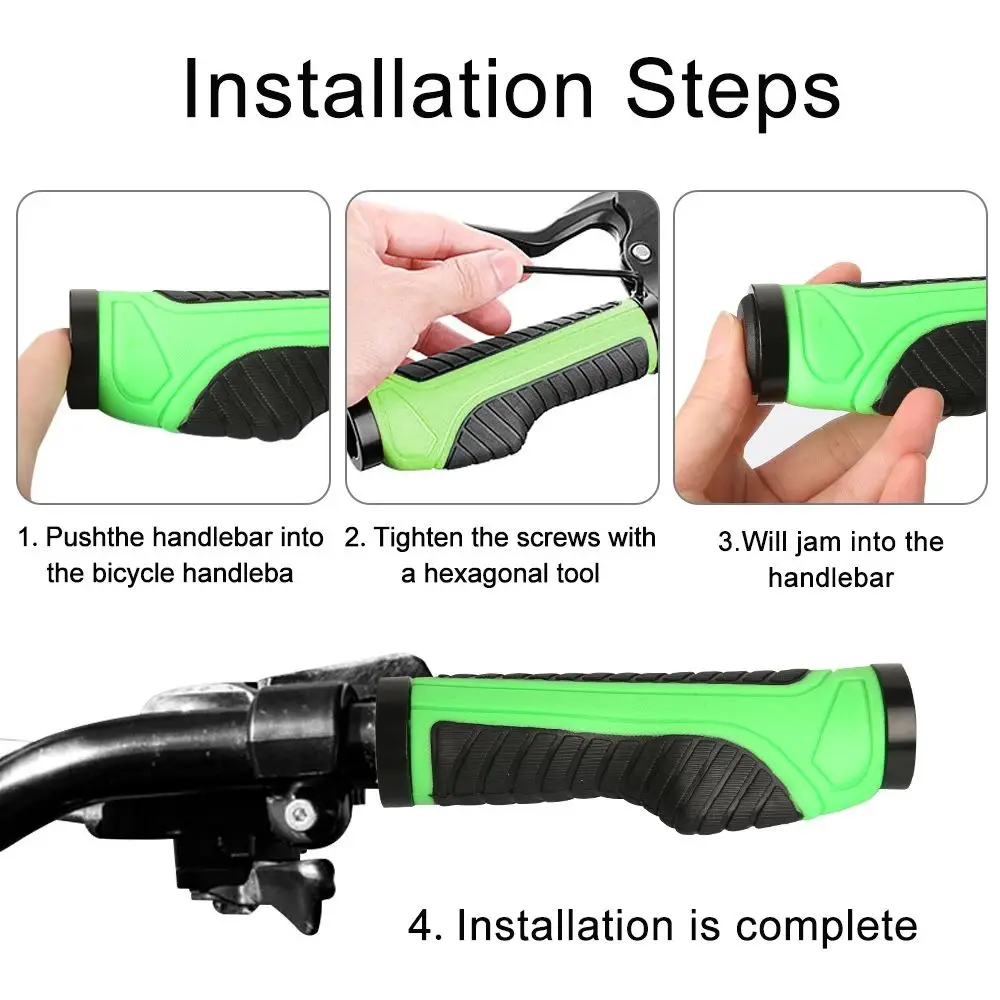 Installation Steps

1. Pushthe handlebar into the bicycle handleba

2. Tighten the screws with a hexagonal tool

3.Will jam into the handlebar

4. Installation is complete