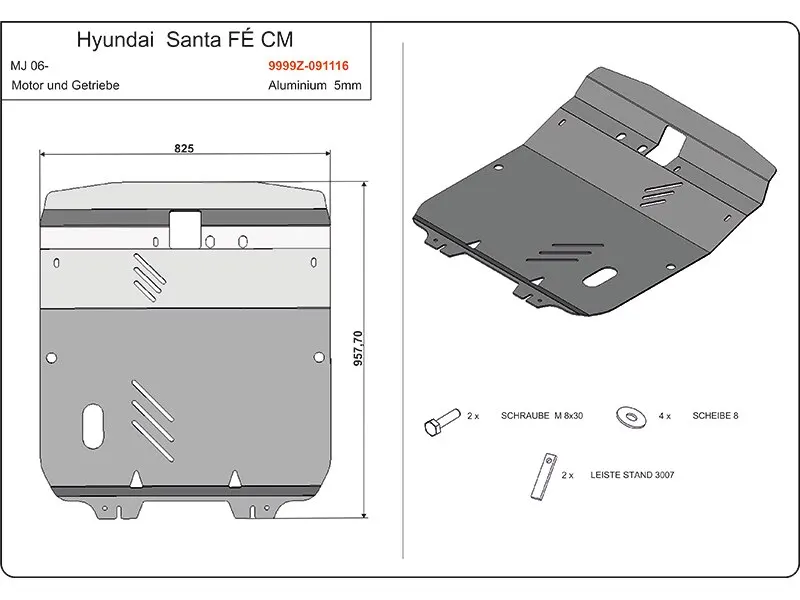 Hyundai Santa FÉ CM

MJ 06-
9999Z-091116
Motor und Getriebe
Aluminium 5mm

825

957,70

2 x SCHRAUBE M 8x30

4 x SCHEIBE 8

2 x LEISTE STAND 3007