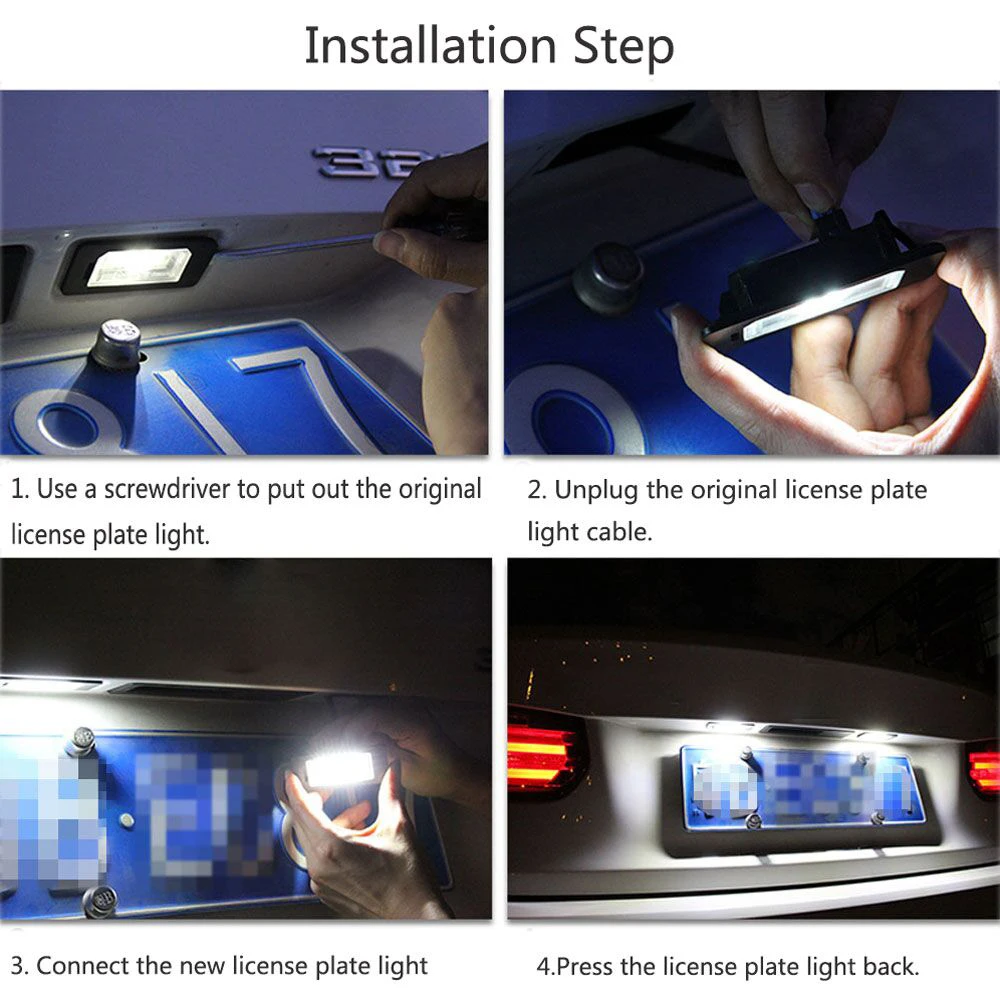 Installation Step

1. Use a screwdriver to put out the original license plate light.

2. Unplug the original license plate light cable.

3. Connect the new license plate light

4.Press the license plate light back.