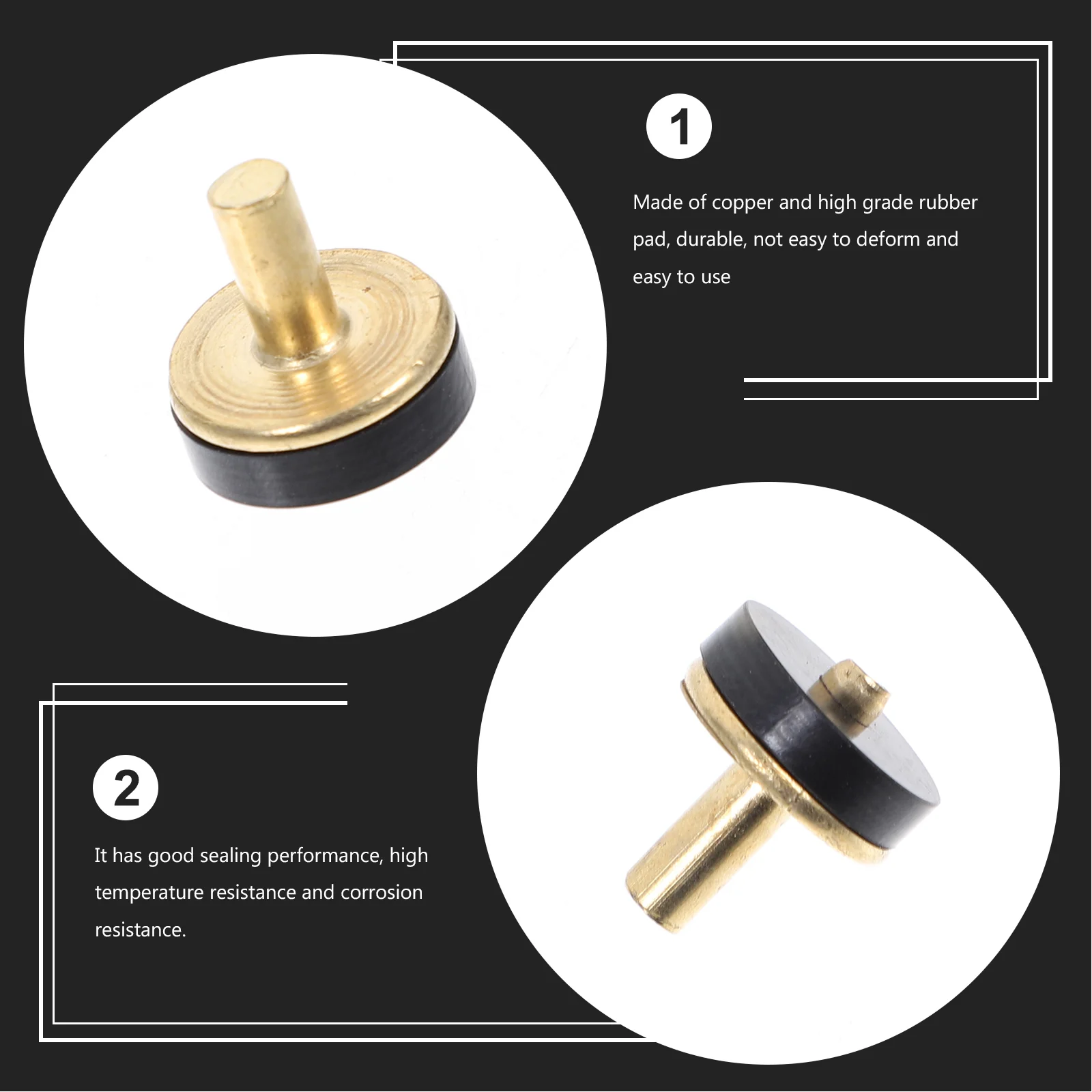 1

Made of copper and high grade rubber pad, durable, not easy to deform and easy to use

2

It has good sealing performance, high temperature resistance and corrosion resistance.