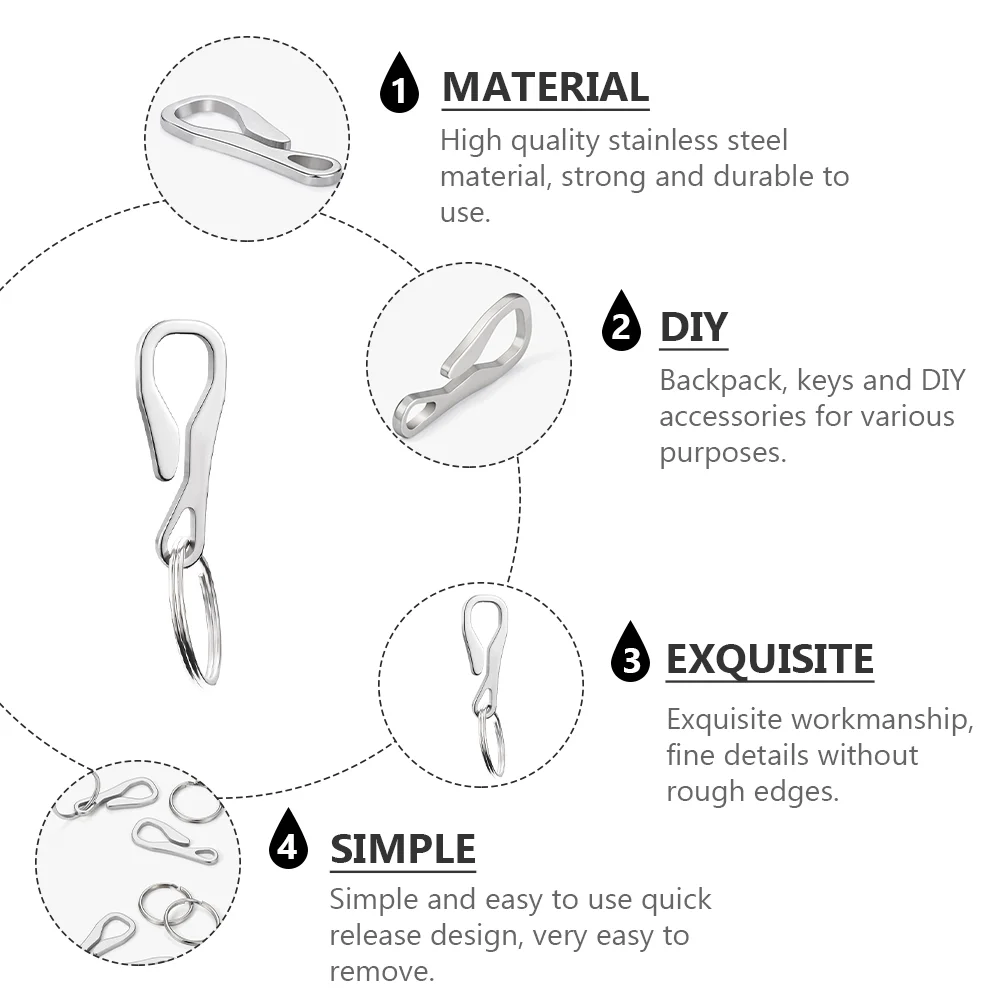 1 MATERIAL

High quality stainless steel material, strong and durable to use.

2 DIY

Backpack, keys and DIY accessories for various purposes.

3 EXQUISITE

Exquisite workmanship, fine details without rough edges.

4 SIMPLE

Simple and easy to use quick release design, very easy to remove.