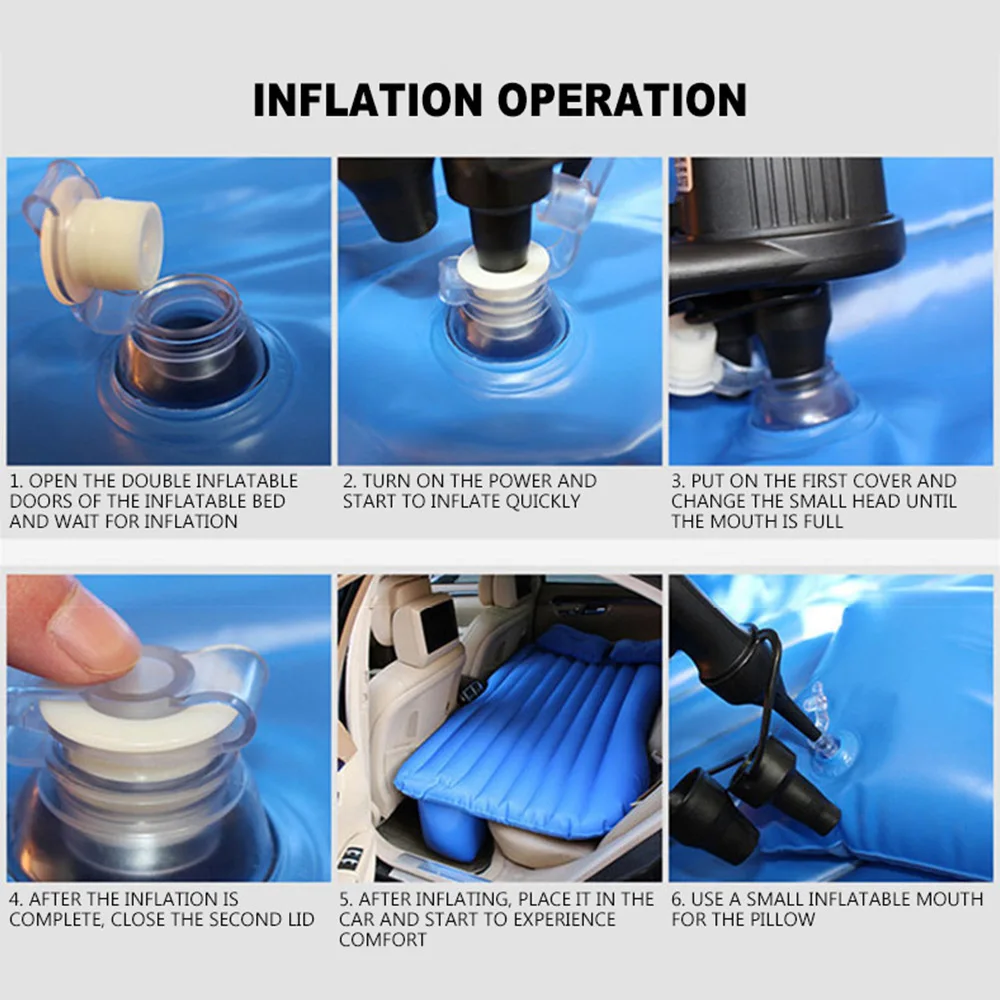 INFLATION OPERATION

1. OPEN THE DOUBLE INFLATABLE DOORS OF THE INFLATABLE BED AND WAIT FOR INFLATION

2. TURN ON THE POWER AND START TO INFLATE QUICKLY

3. PUT ON THE FIRST COVER AND CHANGE THE SMALL HEAD UNTIL THE MOUTH IS FULL

4. AFTER THE INFLATION IS COMPLETE, CLOSE THE SECOND LID

5. AFTER INFLATING, PLACE IT IN THE CAR AND START TO EXPERIENCE COMFORT

6. USE A SMALL INFLATABLE MOUTH FOR THE PILLOW