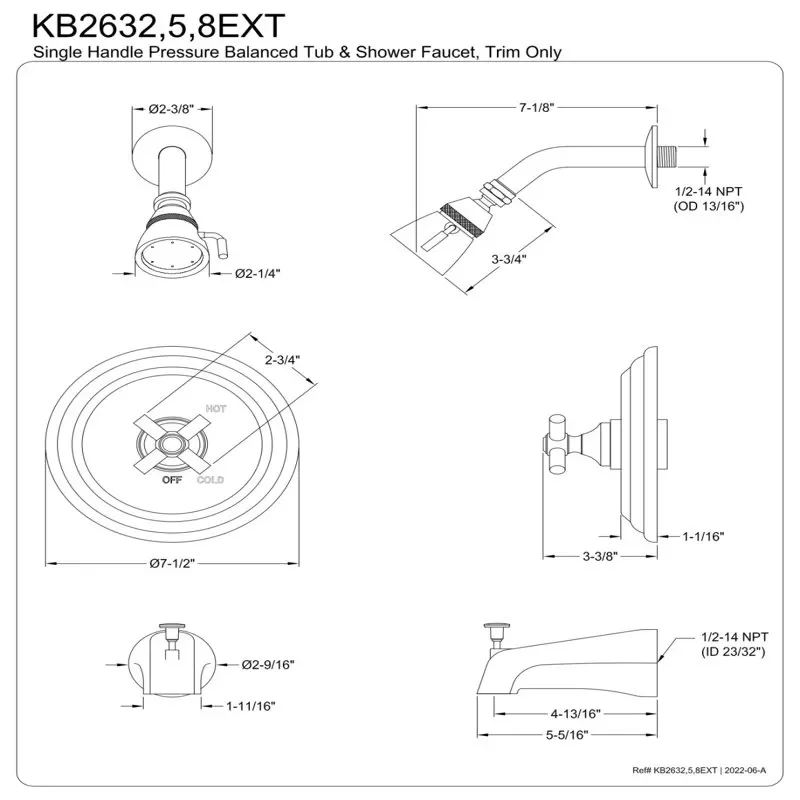 KB2632,5,8EXT
Single Handle Pressure Balanced Tub & Shower Faucet, Trim Only

Ø2-3/8"

Ø2-1/4"

7-1/8"

1/2-14 NPT
(OD 13/16")

3-3/4"

2-3/4"

HOT

OFF

COLD

Ø7-1/2"

1-1/16"

3-3/8"

Ø2-9/16"

1-11/16"

1/2-14 NPT
(ID 23/32")

4-13/16"

5-5/16"

Ref# KB2632,5,8EXT | 2022-06-A