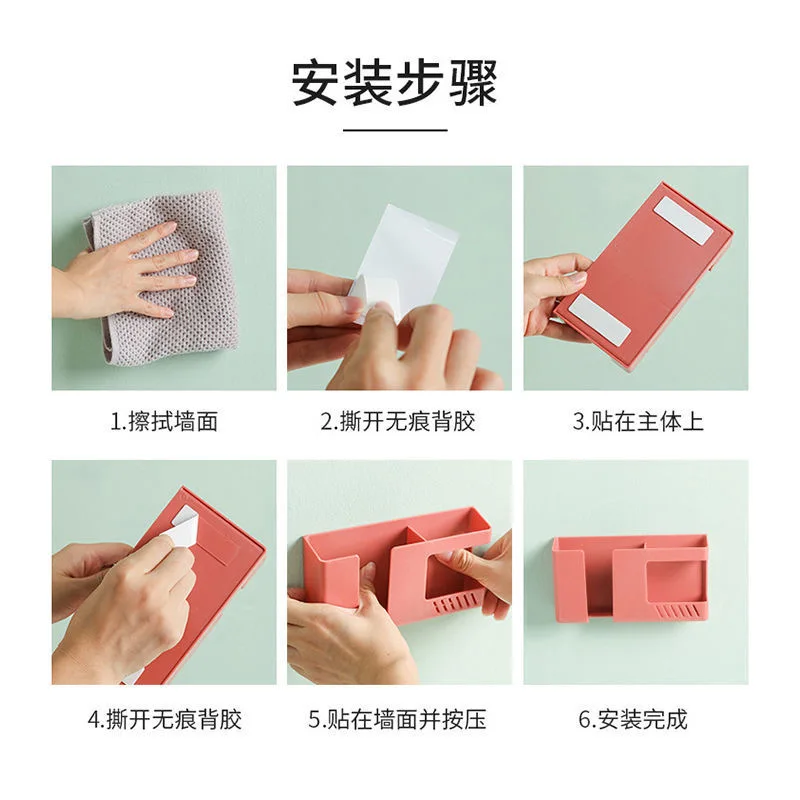 安装步骤

1.擦拭墙面

2.撕开无痕背胶

3.贴在主体上

4.撕开无痕背胶

5.贴在墙面并按压

6.安装完成