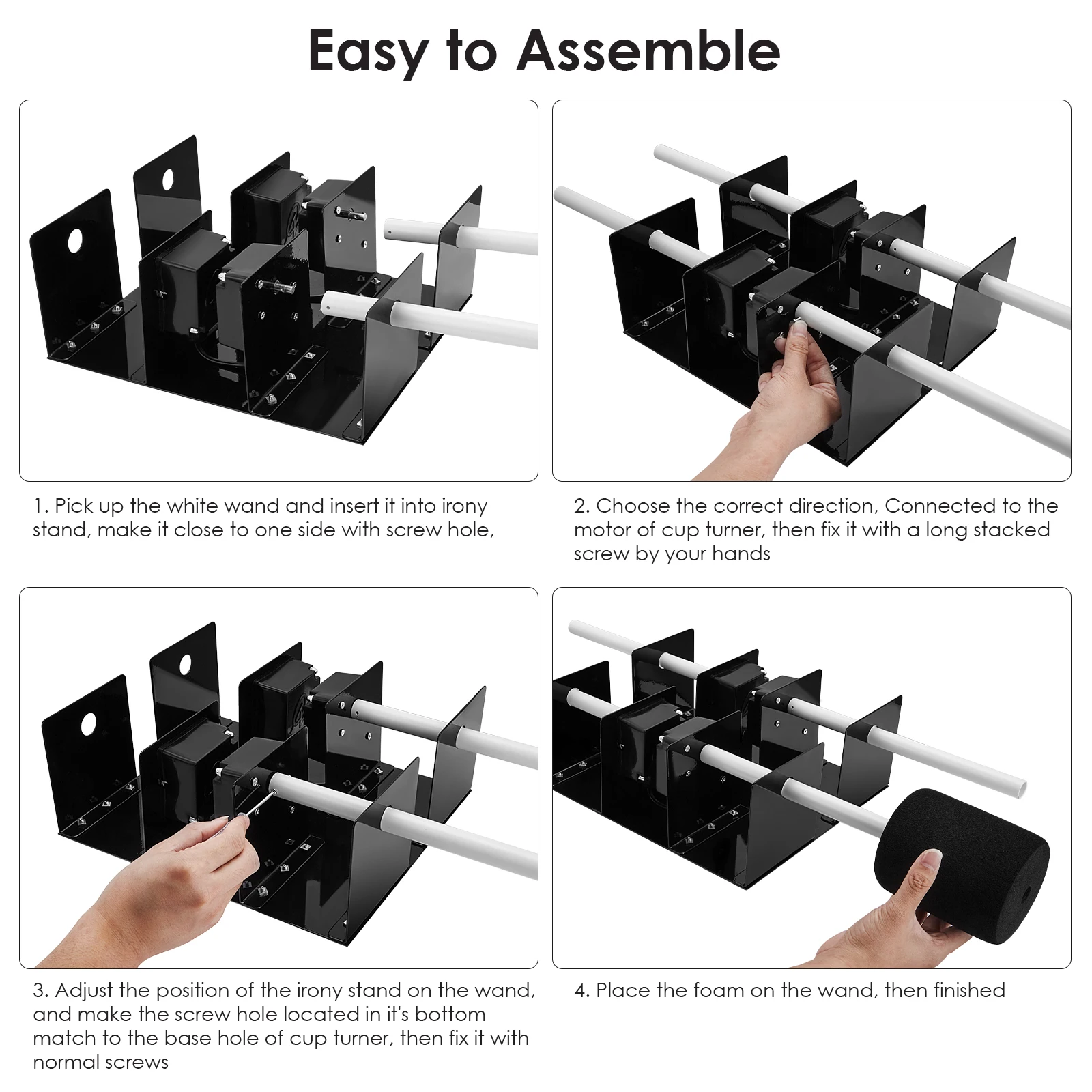 Easy to Assemble

1. Pick up the white wand and insert it into irony stand, make it close to one side with screw hole,

2. Choose the correct direction, Connected to the motor of cup turner, then fix it with a long stacked screw by your hands

3. Adjust the position of the irony stand on the wand, and make the screw hole located in it's bottom match to the base hole of cup turner, then fix it with normal screws

4. Place the foam on the wand, then finished