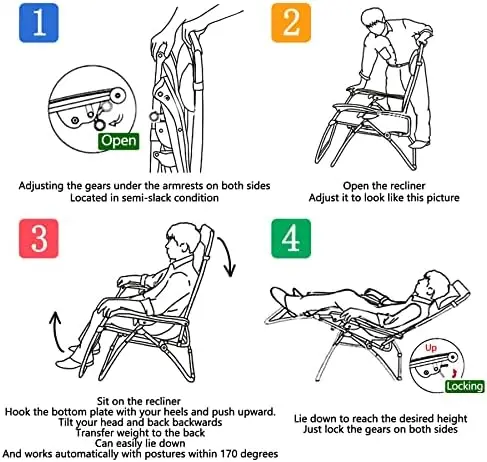 1

Open

Adjusting the gears under the armrests on both sides
Located in semi-slack condition

2

Open the recliner
Adjust it to look like this picture

3

Sit on the recliner
Hook the bottom plate with your heels and push upward.
Tilt your head and back backwards
Transfer weight to the back
Can easily lie down
And works automatically with postures within 170 degrees

4

Up

Locking

Lie down to reach the desired height
Just lock the gears on both sides