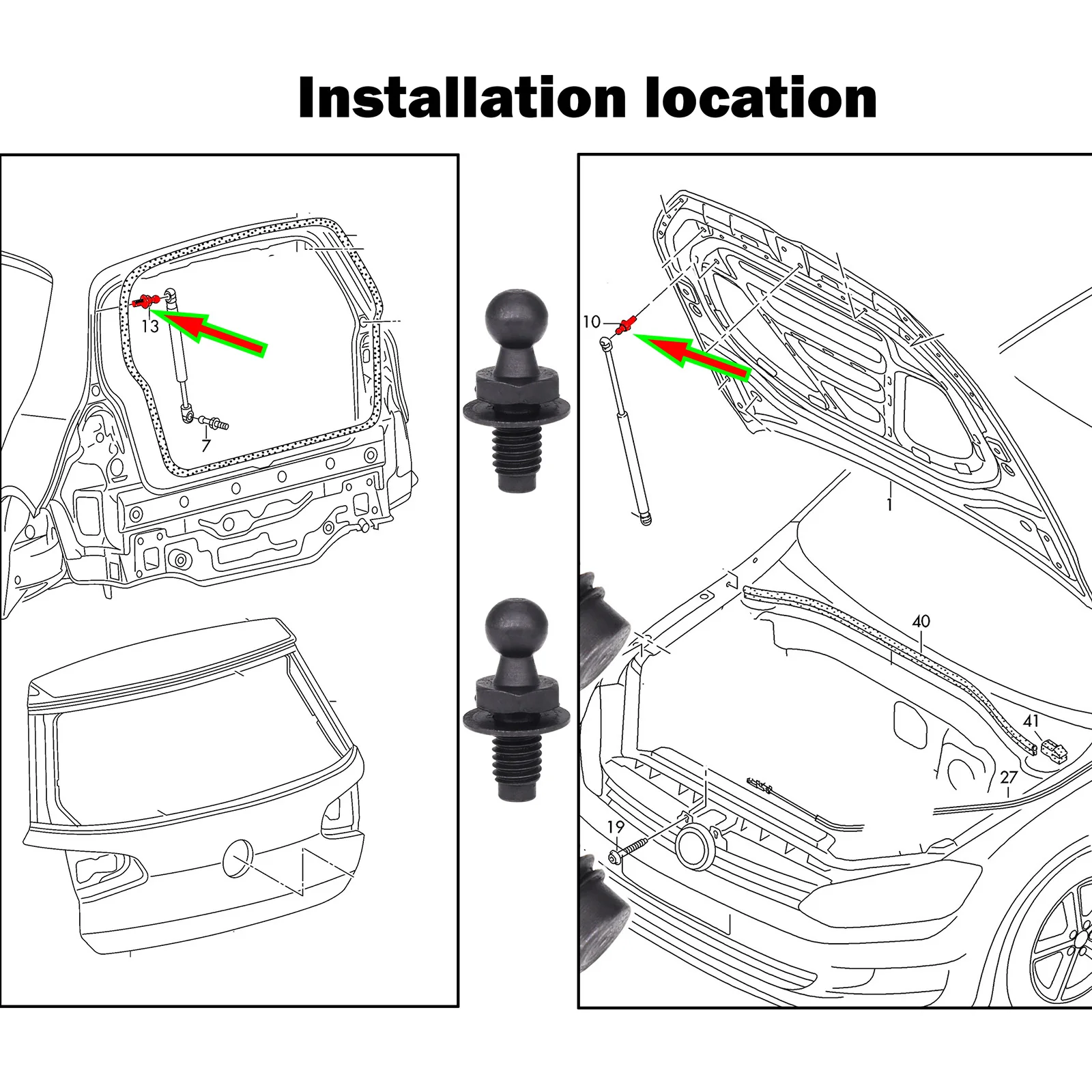 Installation location

13

7

10

1

40

41

27

19