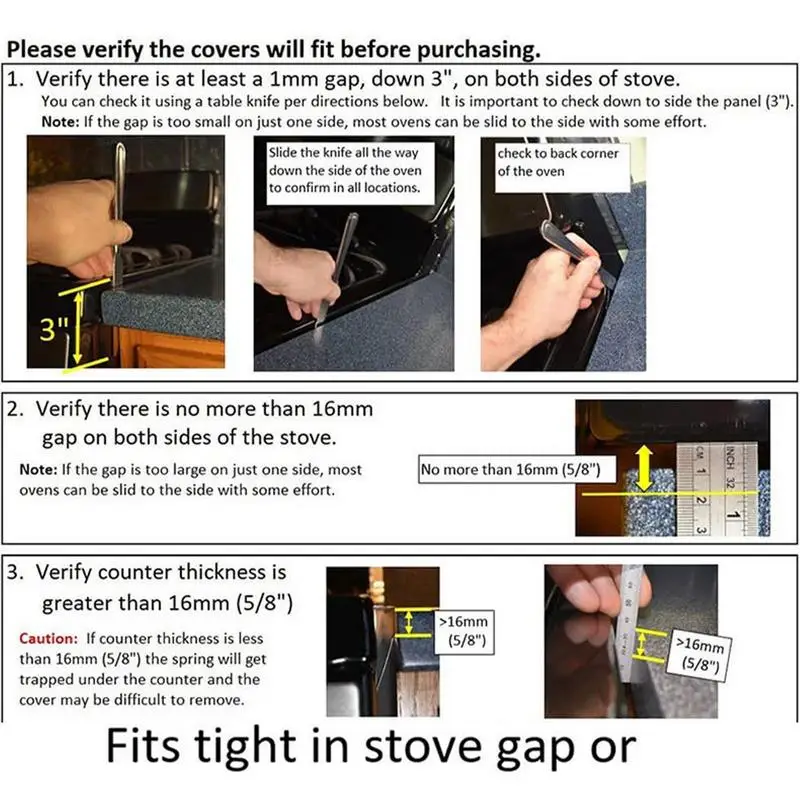 Please verify the covers will fit before purchasing.

1. Verify there is at least a 1mm gap, down 3", on both sides of stove.
You can check it using a table knife per directions below. It is important to check down to side the panel (3").
Note: If the gap is too small on just one side, most ovens can be slid to the side with some effort.

3"

Slide the knife all the way down the side of the oven to confirm in all locations.

check to back corner of the oven

2. Verify there is no more than 16mm gap on both sides of the stove.
Note: If the gap is too large on just one side, most ovens can be slid to the side with some effort.

No more than 16mm (5/8")

CM 1 2 3
INCH 32 1

3. Verify counter thickness is greater than 16mm (5/8")
Caution: If counter thickness is less than 16mm (5/8") the spring will get trapped under the counter and the cover may be difficult to remove.

>16mm (5/8")

>16mm (5/8")

Fits tight in stove gap or