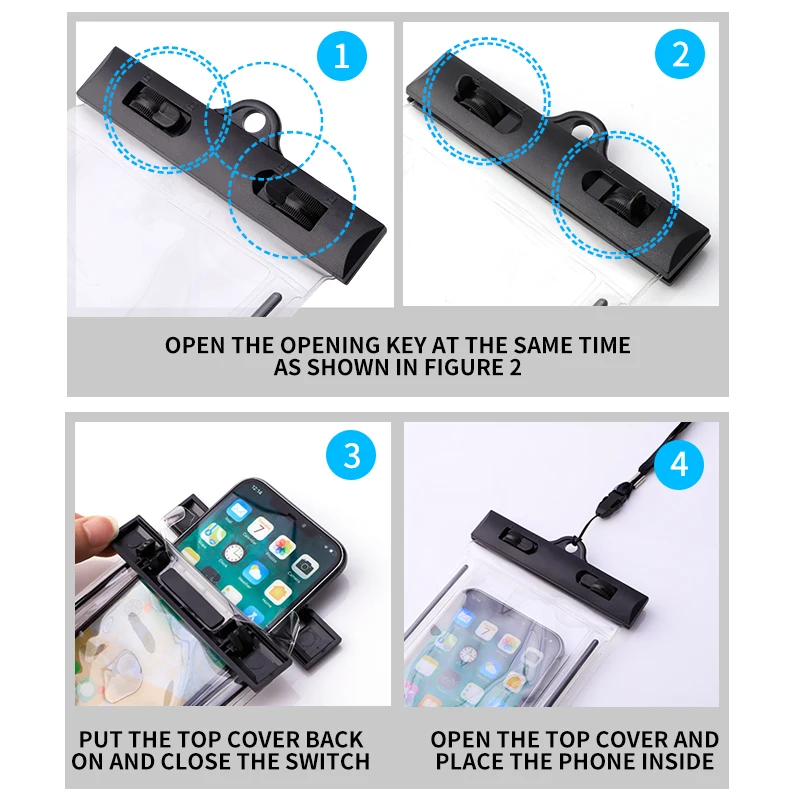 1

2

OPEN THE OPENING KEY AT THE SAME TIME AS SHOWN IN FIGURE 2

3

4

PUT THE TOP COVER BACK ON AND CLOSE THE SWITCH

OPEN THE TOP COVER AND PLACE THE PHONE INSIDE