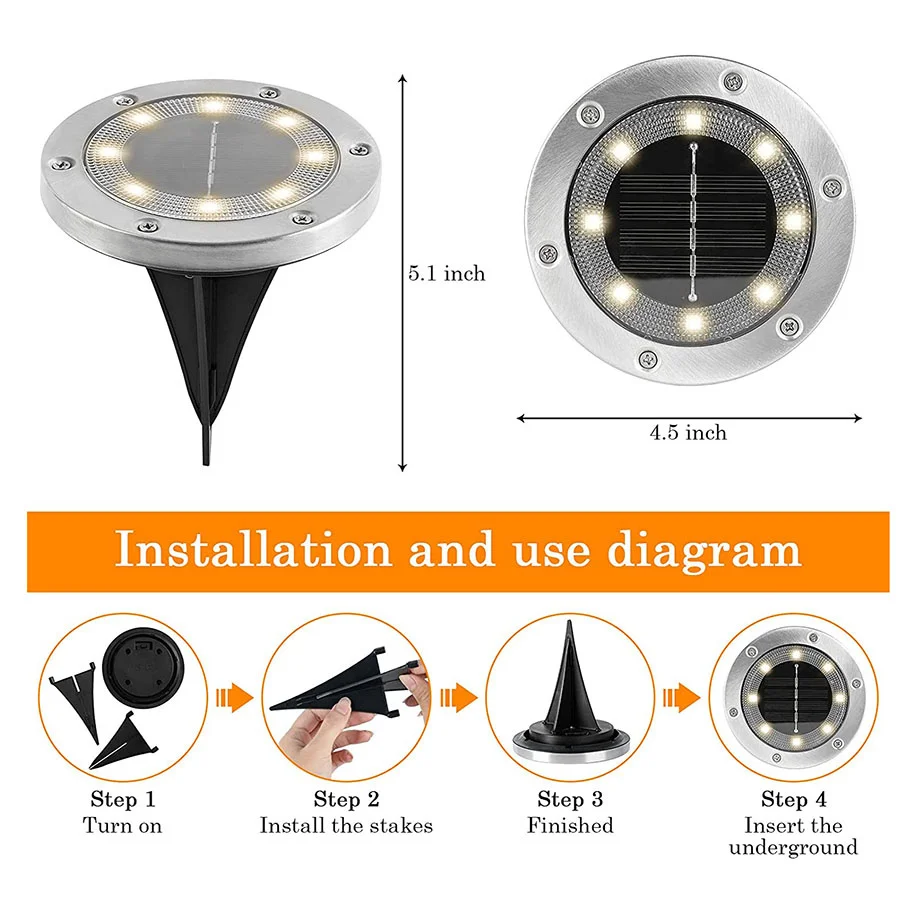 5.1 inch

4.5 inch

Installation and use diagram

Step 1
Turn on

Step 2
Install the stakes

Step 3
Finished

Step 4
Insert the underground