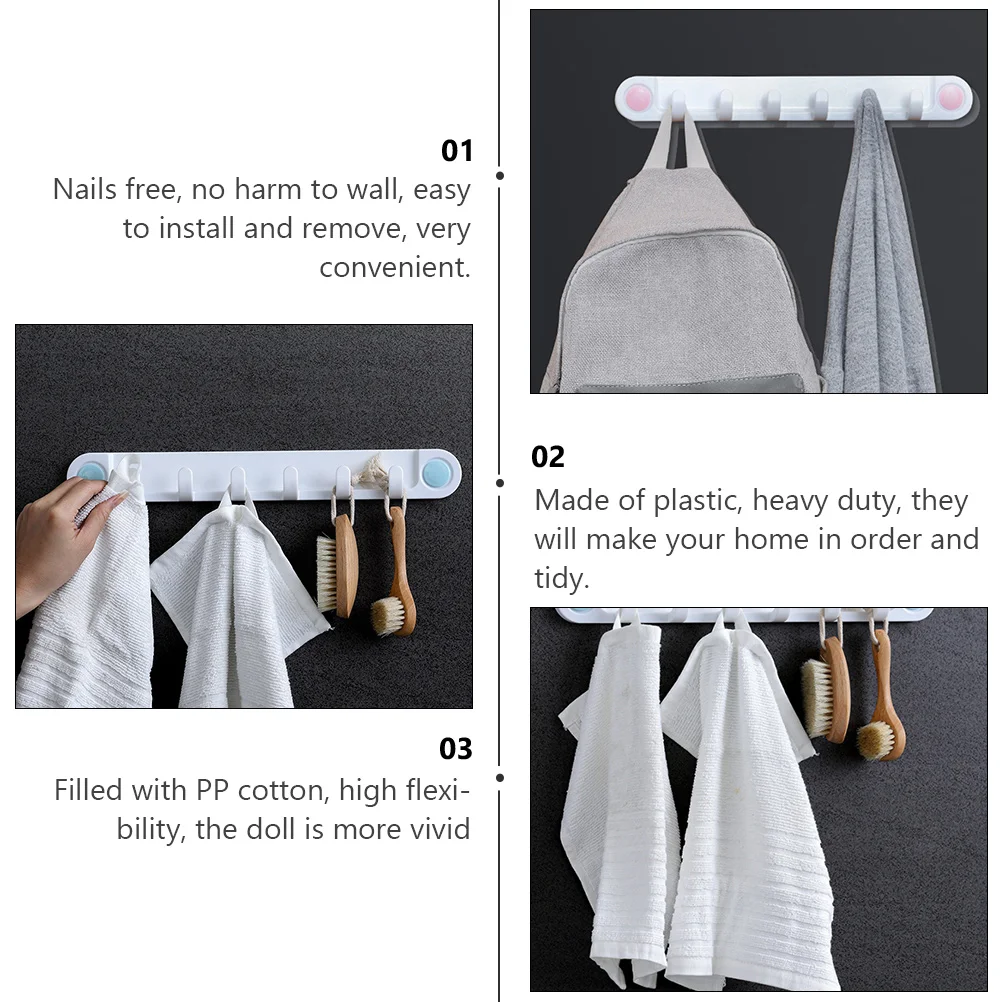 01
Nails free, no harm to wall, easy to install and remove, very convenient.

02
Made of plastic, heavy duty, they will make your home in order and tidy.

03
Filled with PP cotton, high flexibility, the doll is more vivid