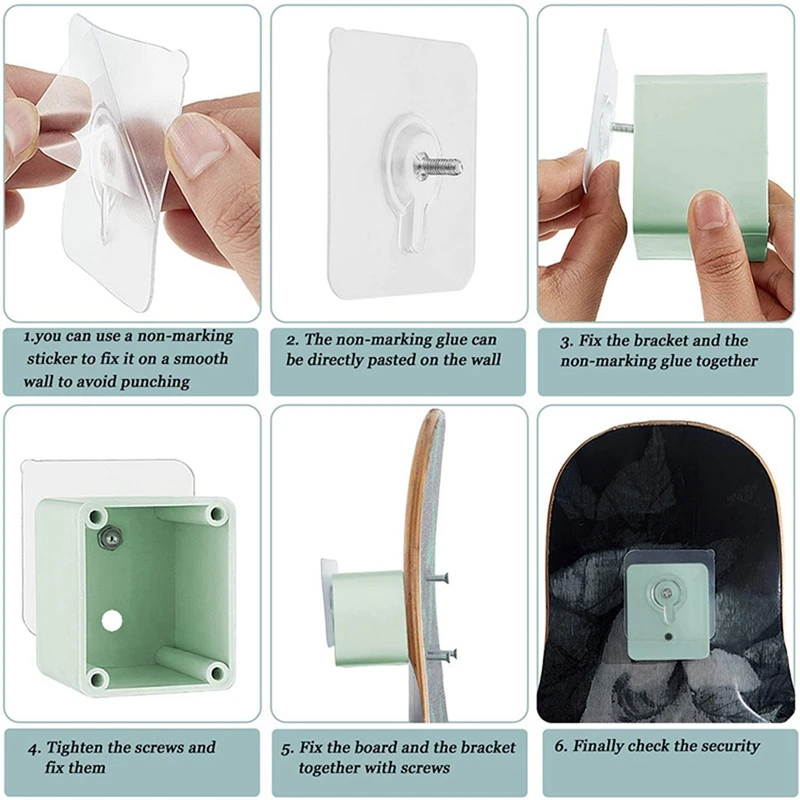 1.you can use a non-marking sticker to fix it on a smooth wall to avoid punching

2. The non-marking glue can be directly pasted on the wall

3. Fix the bracket and the non-marking glue together

4. Tighten the screws and fix them

5. Fix the board and the bracket together with screws

6. Finally check the security