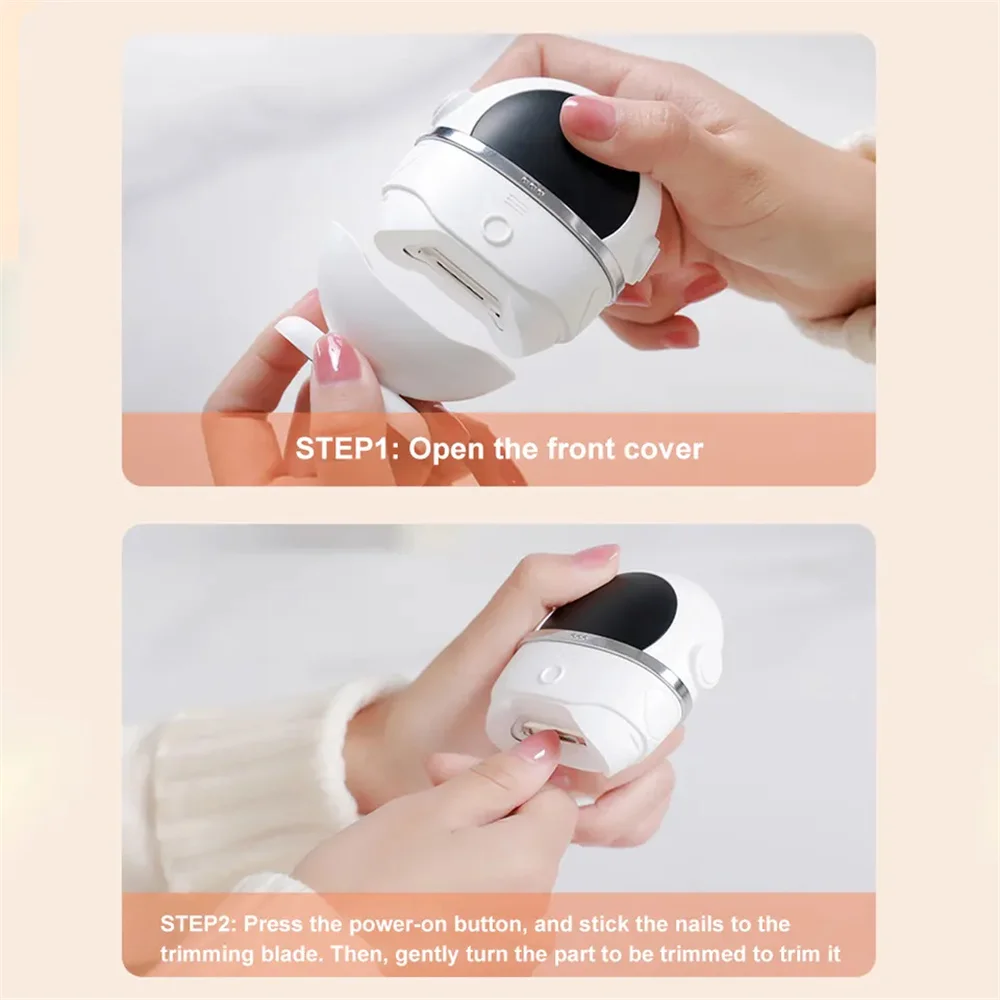 STEP1: Open the front cover

STEP2: Press the power-on button, and stick the nails to the trimming blade. Then, gently turn the part to be trimmed to trim it