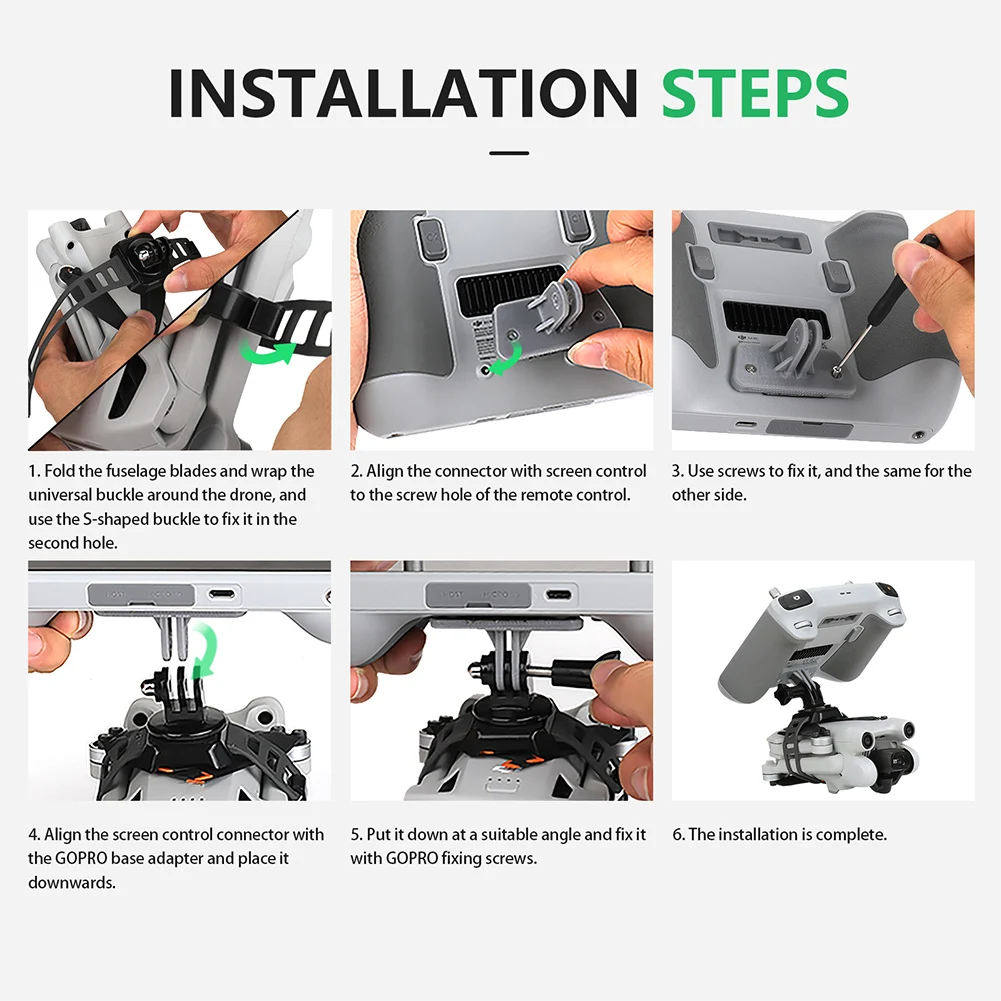 INSTALLATION STEPS

1. Fold the fuselage blades and wrap the universal buckle around the drone, and use the S-shaped buckle to fix it in the second hole.

2. Align the connector with screen control to the screw hole of the remote control.

3. Use screws to fix it, and the same for the other side.

4. Align the screen control connector with the GOPRO base adapter and place it downwards.

5. Put it down at a suitable angle and fix it with GOPRO fixing screws.

6. The installation is complete.