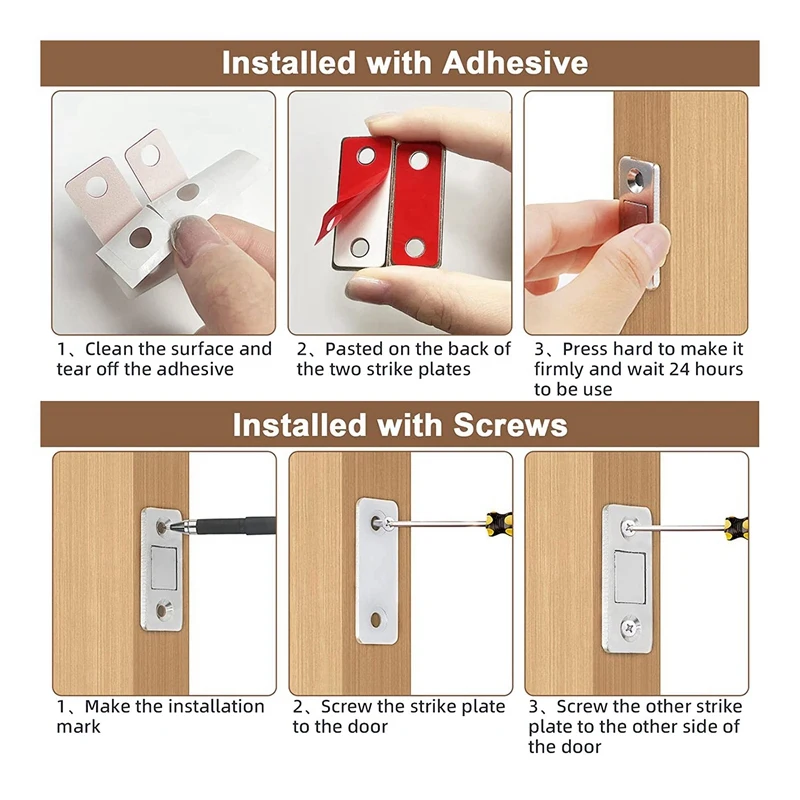 Installed with Adhesive

1、Clean the surface and tear off the adhesive

2、Pasted on the back of the two strike plates

3、Press hard to make it firmly and wait 24 hours to be use

Installed with Screws

1、Make the installation mark

2、Screw the strike plate to the door

3、Screw the other strike plate to the other side of the door