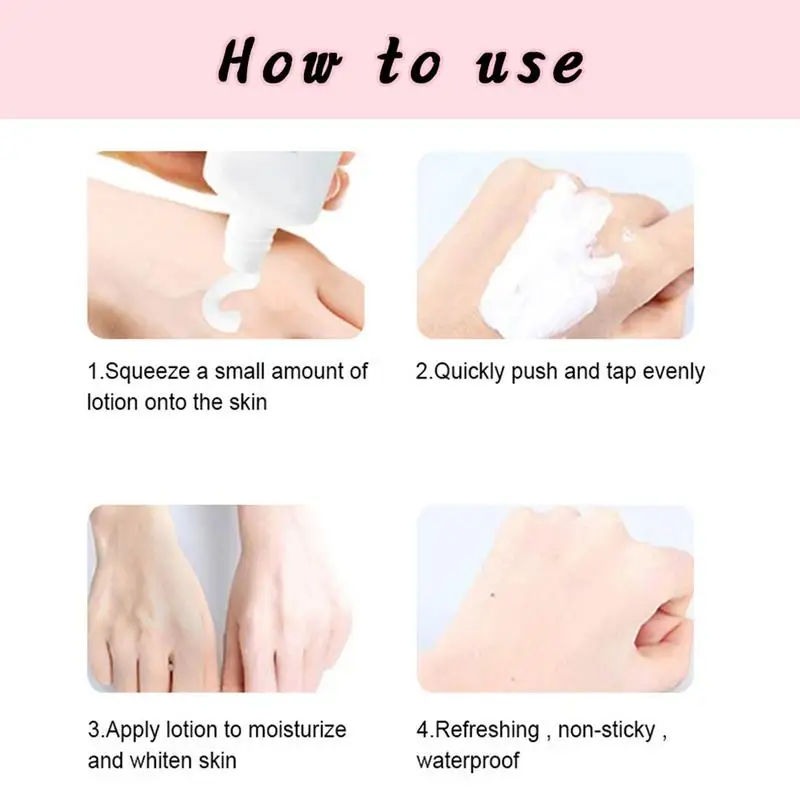 How to use

1.Squeeze a small amount of lotion onto the skin

2.Quickly push and tap evenly

3.Apply lotion to moisturize and whiten skin

4.Refreshing , non-sticky , waterproof