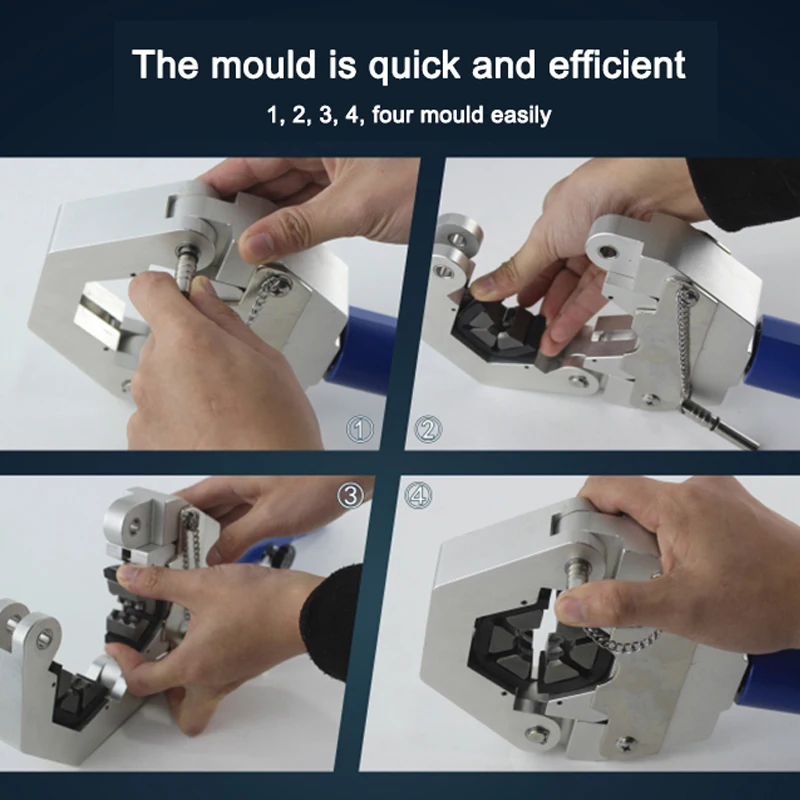 The mould is quick and efficient

1, 2, 3, 4, four mould easily

①

②

③

④