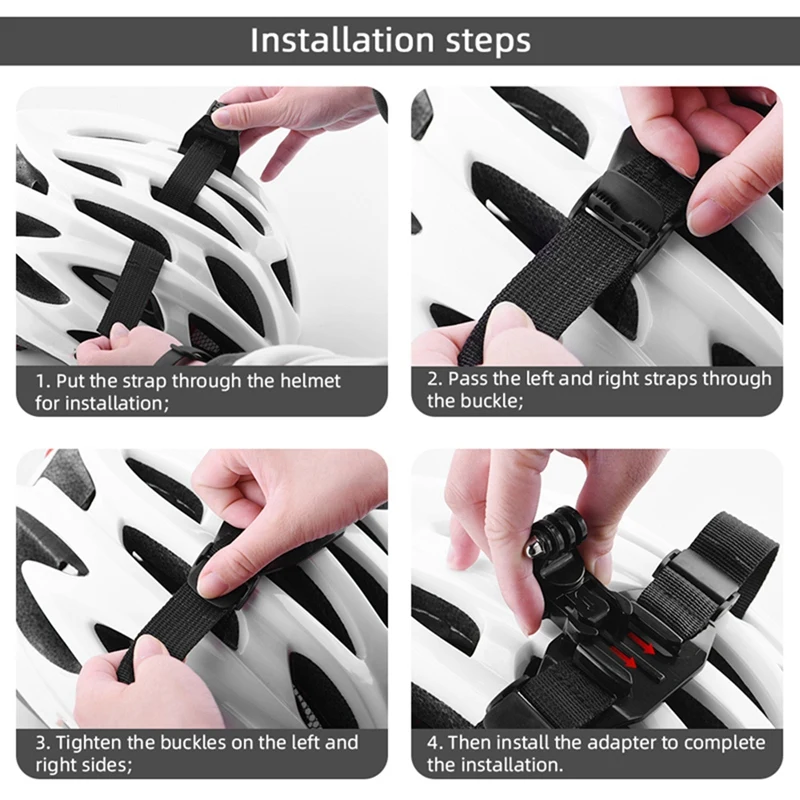 Installation steps

1. Put the strap through the helmet for installation;

2. Pass the left and right straps through the buckle;

3. Tighten the buckles on the left and right sides;

4. Then install the adapter to complete the installation.