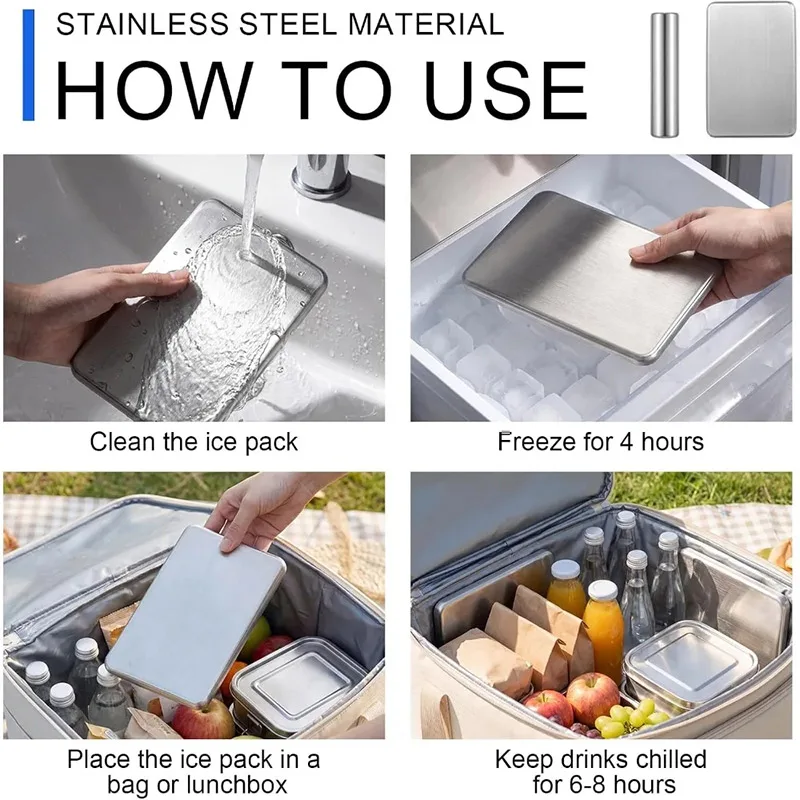 STAINLESS STEEL MATERIAL

HOW TO USE

Clean the ice pack

Freeze for 4 hours

Place the ice pack in a bag or lunchbox

Keep drinks chilled for 6-8 hours