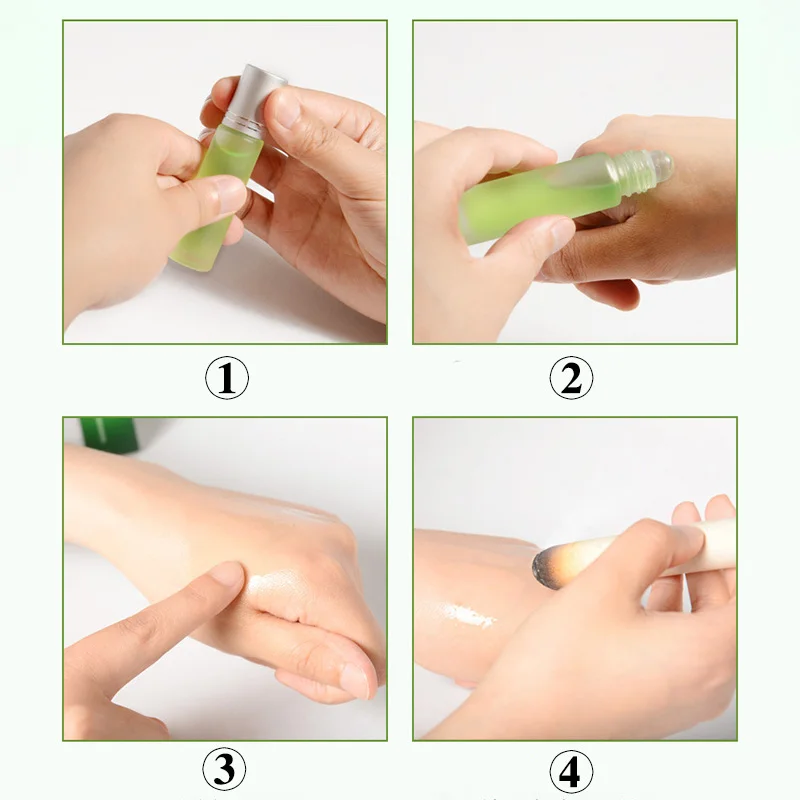 ①

②

③

④