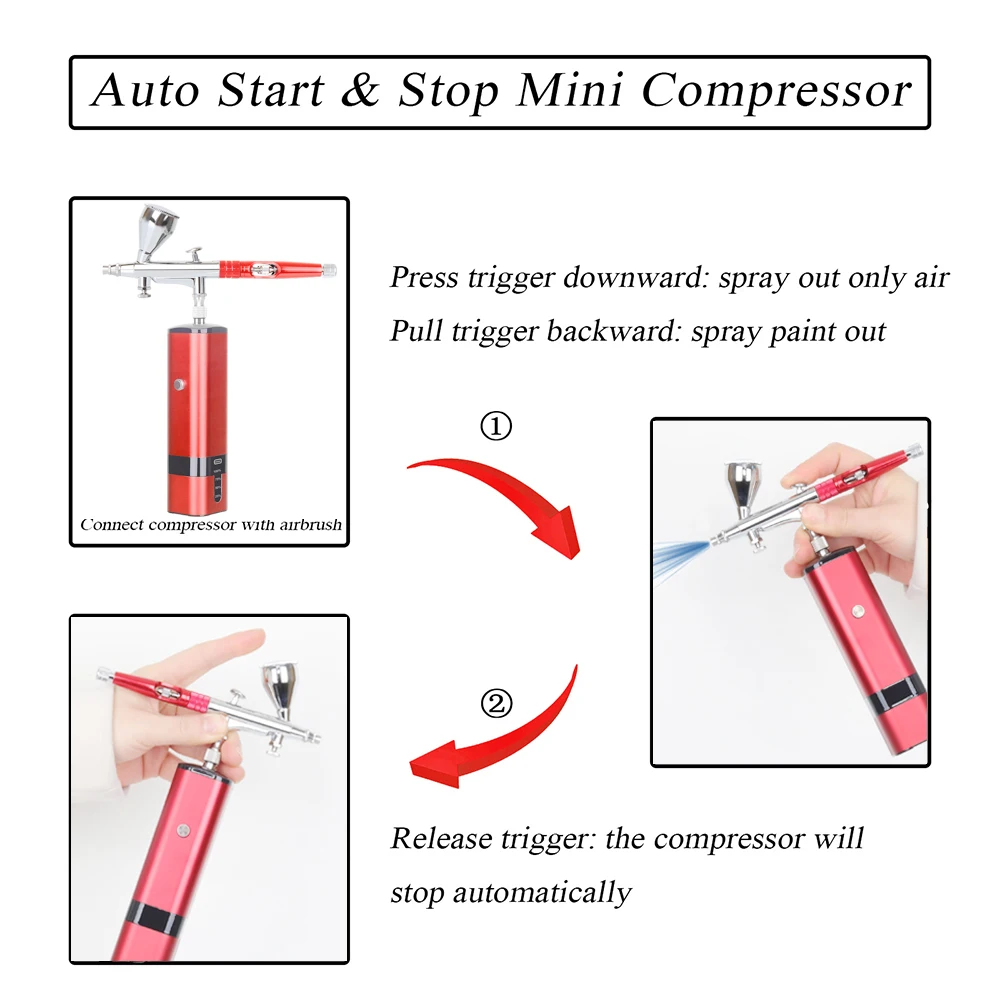 Auto Start & Stop Mini Compressor

Connect compressor with airbrush

Press trigger downward: spray out only air
Pull trigger backward: spray paint out

①

②

Release trigger: the compressor will stop automatically