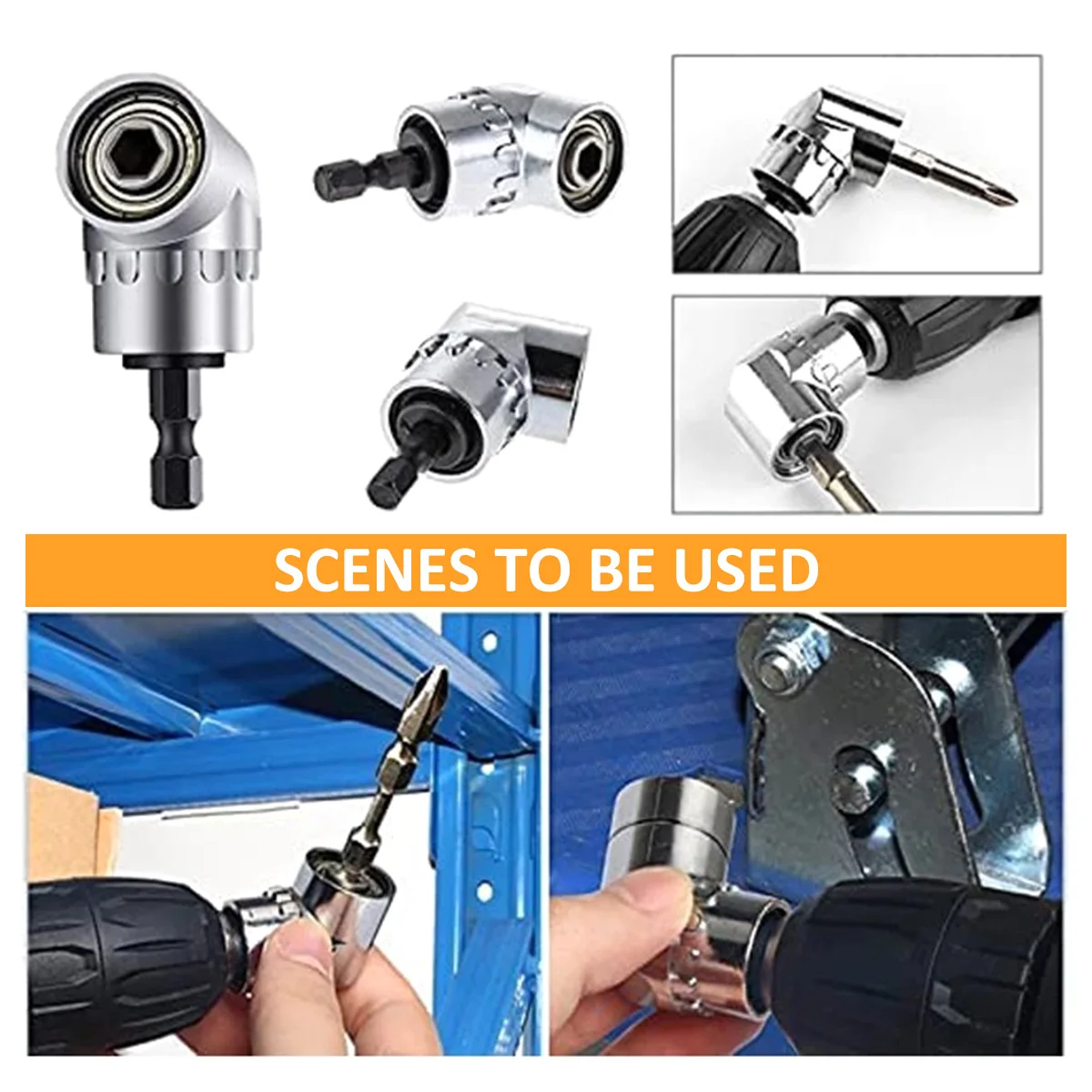 SCENES TO BE USED