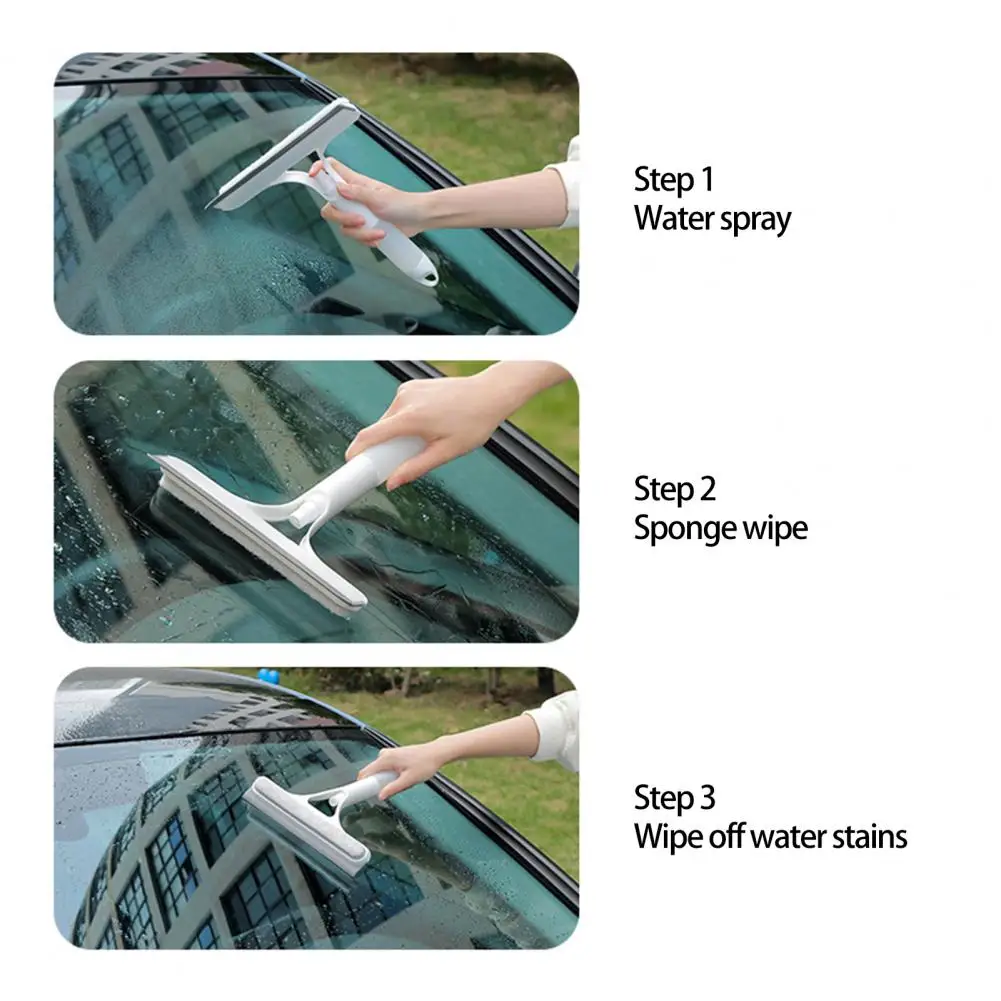 Step 1
Water spray

Step 2
Sponge wipe

Step 3
Wipe off water stains