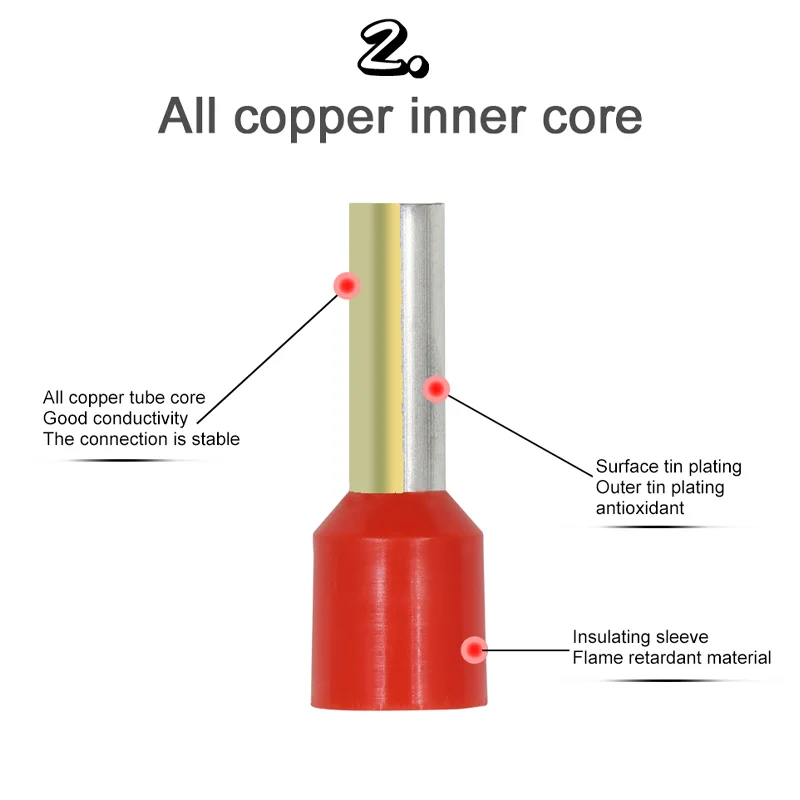 2.
All copper inner core

All copper tube core
Good conductivity
The connection is stable

Surface tin plating
Outer tin plating
antioxidant

Insulating sleeve
Flame retardant material